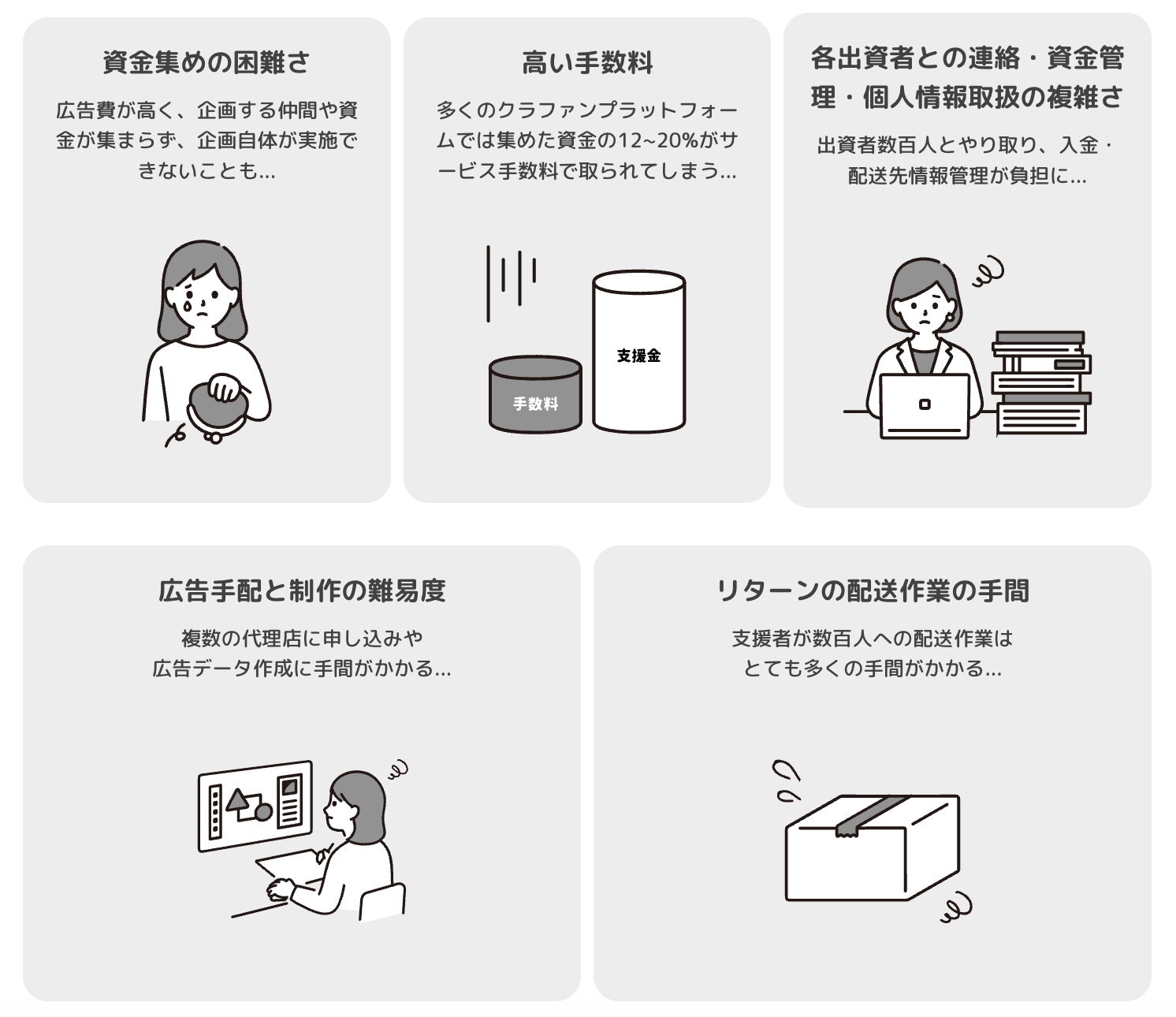 資金集めの困難さ

広告費が高く、企画する仲間や資金が集まらず、企画自体が実施できないことも…

高い手数料

多くのクラファンプラットフォームでは集めた資金の12~20%がサービス手数料で取られてしまう…

手数料

支援金

各出資者との連絡・資金管理・個人情報取扱の複雑さ

出資者数百人とやり取り、入金・配送先情報管理が負担に…

広告手配と制作の難易度

複数の代理店に申し込みや広告データ作成に手間がかかる…

リターンの配送作業の手間

支援者が数百人への配送作業はとても多くの手間がかかる…