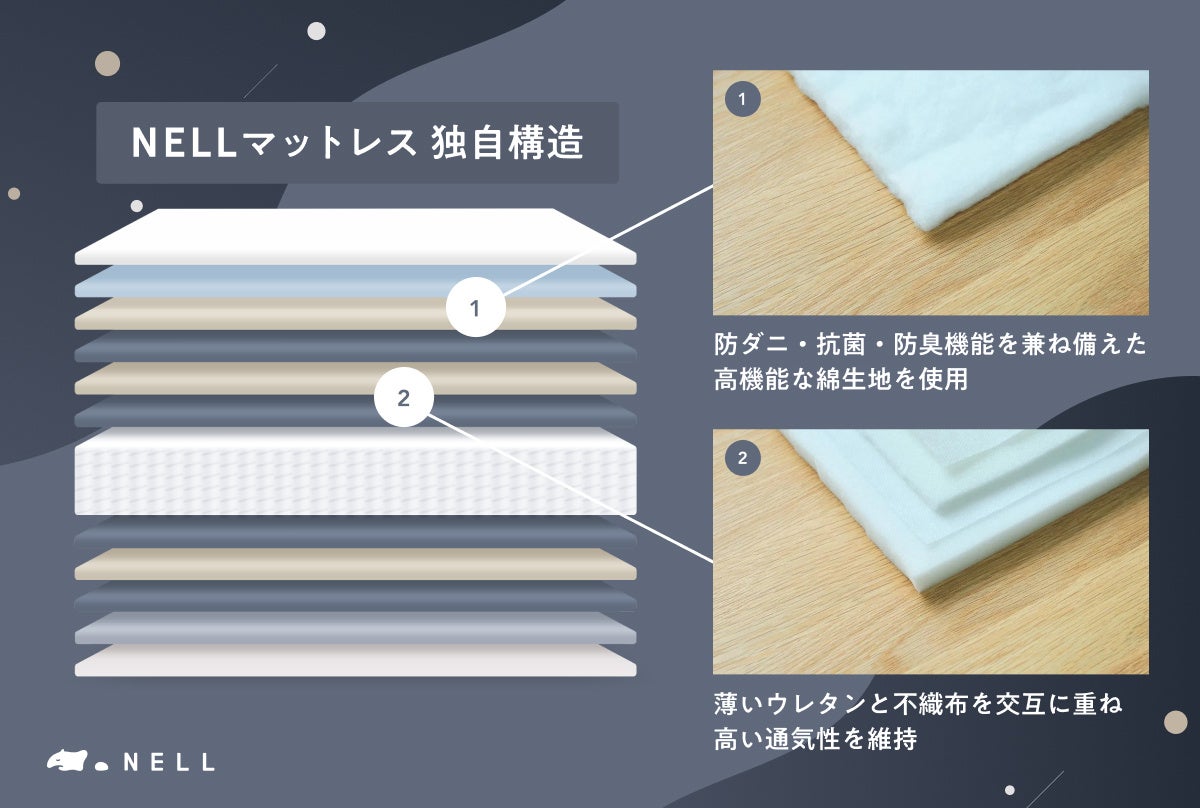 NELLマットレス 独自構造

1

2

1

防ダニ・抗菌・防臭機能を兼ね備えた高機能な綿生地を使用

2

薄いウレタンと不織布を交互に重ね高い通気性を維持

NELL