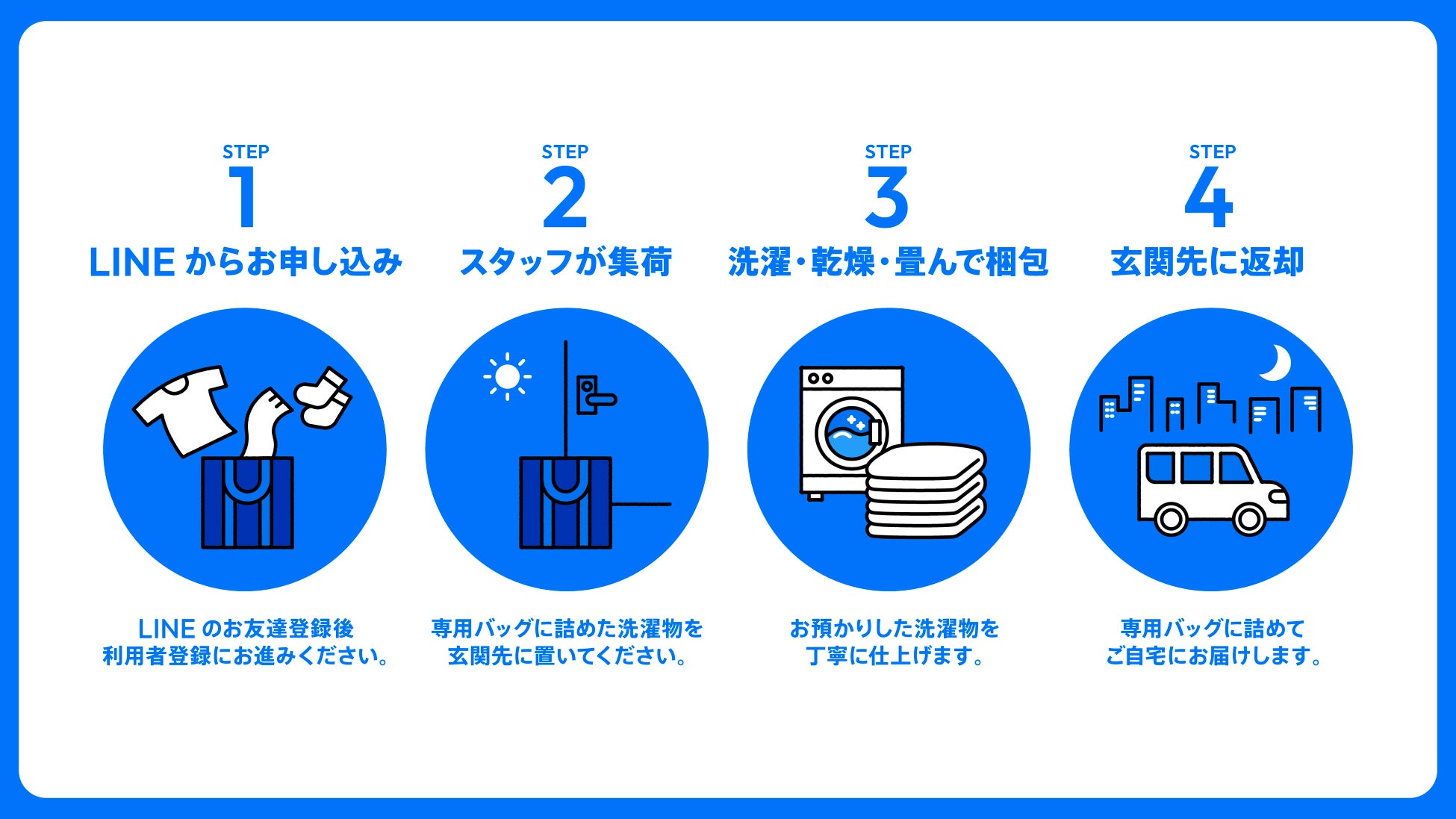 STEP
1
LINE からお申し込み

LINE のお友達登録後
利用者登録にお進みください。

STEP
2
スタッフが集荷

専用バッグに詰めた洗濯物を
玄関先に置いてください。

STEP
3
洗濯・乾燥・畳んで梱包

お預かりした洗濯物を
丁寧に仕上げます。

STEP
4
玄関先に返却

専用バッグに詰めて
ご自宅にお届けします。