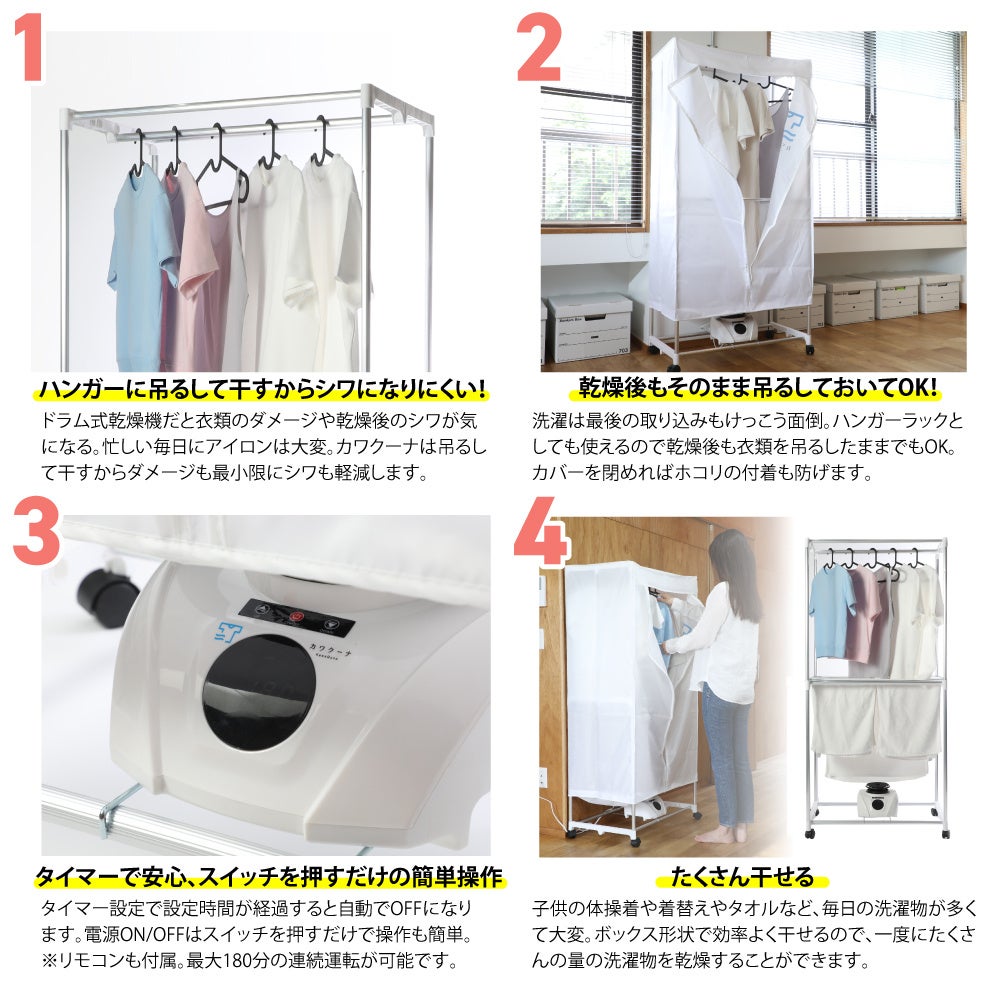 1

ハンガーに吊るして干すからシワになりにくい!

ドラム式乾燥機だと衣類のダメージや乾燥後のシワが気になる。忙しい毎日にアイロンは大変。カワクーナは吊るして干すからダメージも最小限にシワも軽減します。

2

乾燥後もそのまま吊るしておいてOK!

洗濯は最後の取り込みもけっこう面倒。ハンガーラックとしても使えるので乾燥後も衣類を吊るしたままでもOK。カバーを閉めればホコリの付着も防げます。

3

カワクーナ

タイマーで安心、スイッチを押すだけの簡単操作

タイマー設定で設定時間が経過すると自動でOFFになります。電源ON/OFFはスイッチを押すだけで操作も簡単。※リモコンも付属。最大180分の連続運転が可能です。

4

たくさん干せる

子供の体操着や着替えやタオルなど、毎日の洗濯物が多くて大変。ボックス形状で効率よく干せるので、一度にたくさんの量の洗濯物を乾燥することができます。