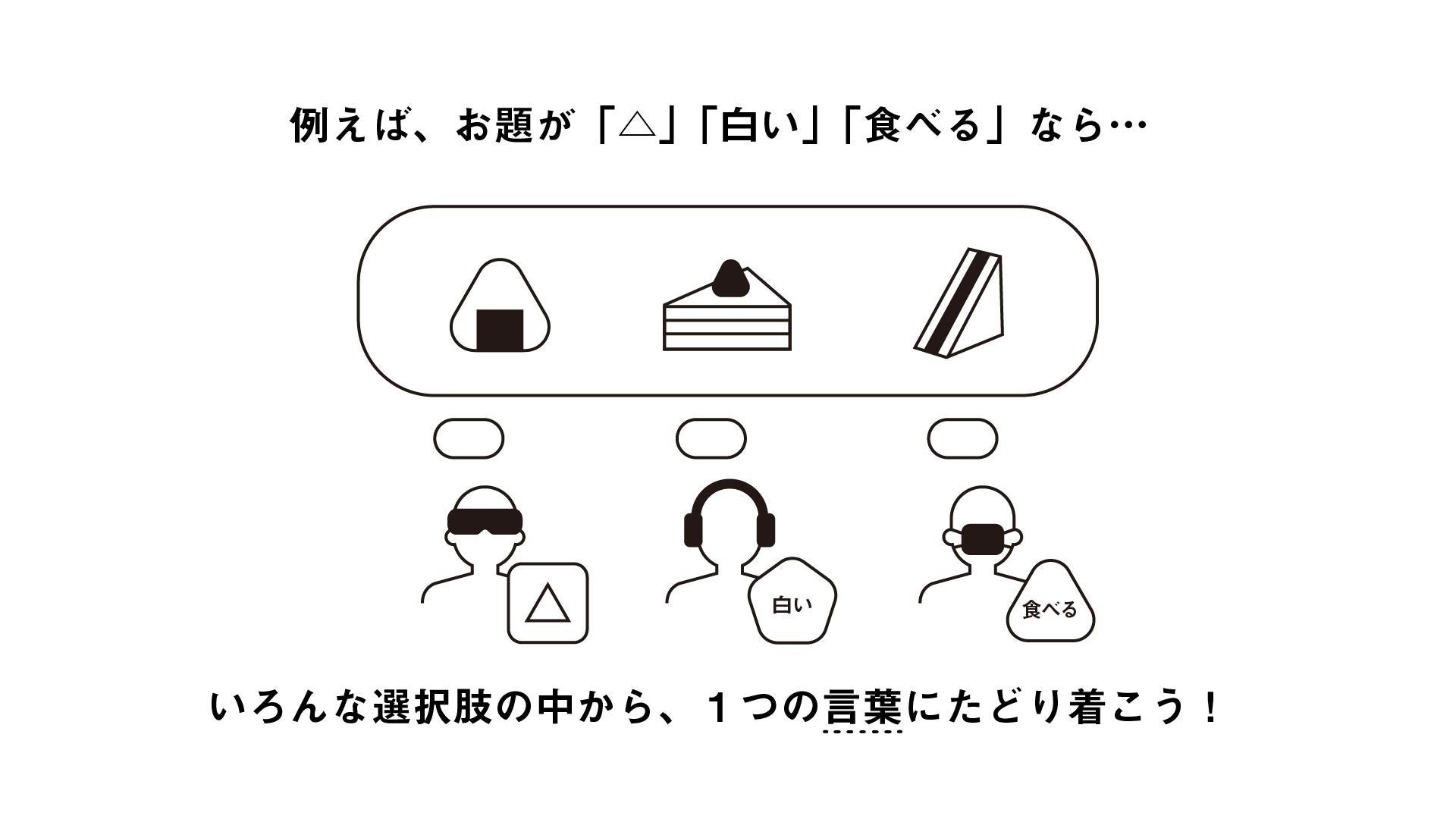 例えば、お題が「△」「白い」「食べる」なら…

△

白い

食べる

いろんな選択肢の中から、１つの言葉にたどり着こう！