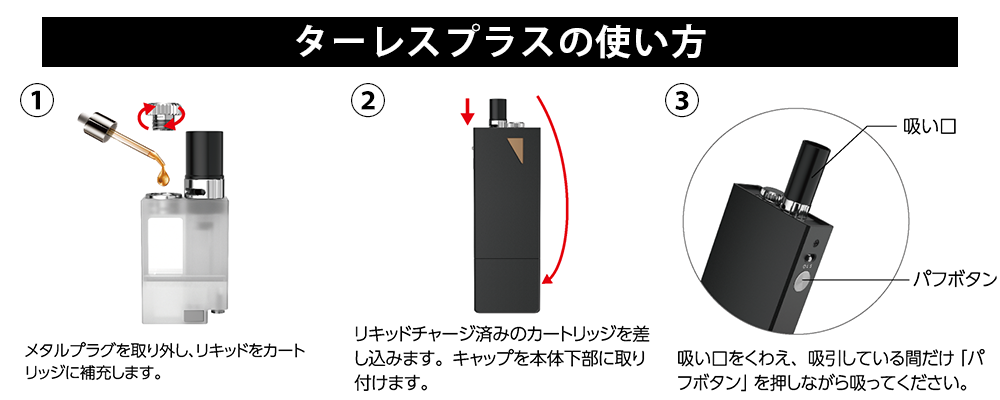 ターレスプラスの使い方

①

メタルプラグを取り外し、リキッドをカートリッジに補充します。

②

リキッドチャージ済みのカートリッジを差し込みます。キャップを本体下部に取り付けます。

③

吸い口

パフボタン

吸い口をくわえ、吸引している間だけ「パフボタン」を押しながら吸ってください。