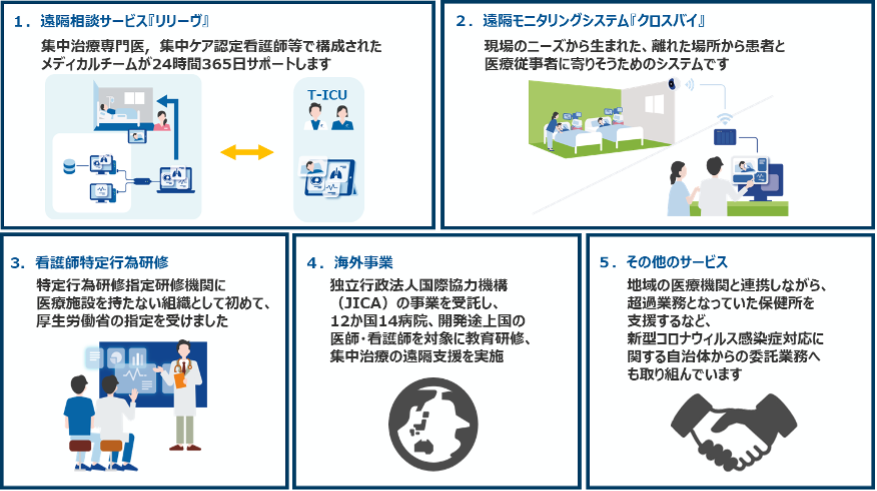 1．遠隔相談サービス『リリーヴ』

集中治療専門医，集中ケア認定看護師等で構成されたメディカルチームが24時間365日サポートします

T-ICU

2．遠隔モニタリングシステム『クロスバイ』

現場のニーズから生まれた、離れた場所から患者と医療従事者に寄りそうためのシステムです

3．看護師特定行為研修

特定行為研修指定研修機関に医療施設を持たない組織として初めて、厚生労働省の指定を受けました

4．海外事業

独立行政法人国際協力機構（JICA）の事業を受託し、12か国14病院、開発途上国の医師・看護師を対象に教育研修、集中治療の遠隔支援を実施

5．その他のサービス

地域の医療機関と連携しながら、超過業務となっていた保健所を支援するなど、新型コロナウィルス感染症対応に関する自治体からの委託業務へも取り組んでいます