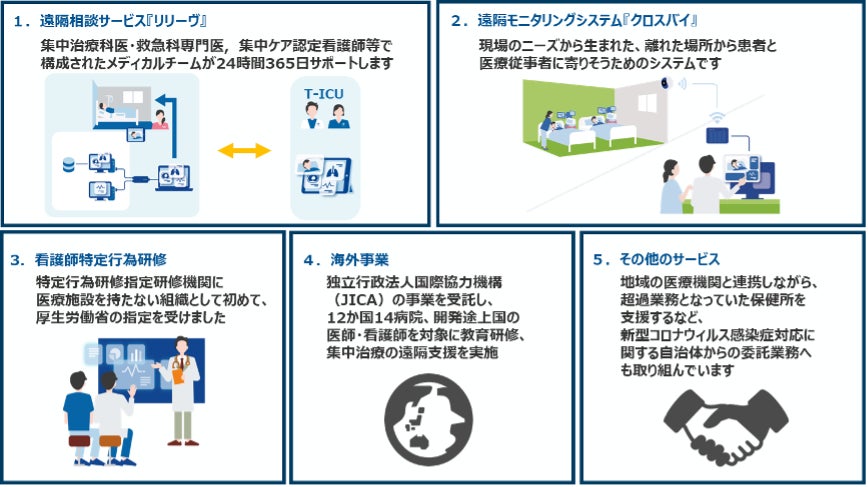 1．遠隔相談サービス『リリーヴ』

集中治療科医・救急科専門医，集中ケア認定看護師等で構成されたメディカルチームが24時間365日サポートします

T-ICU

2．遠隔モニタリングシステム『クロスバイ』

現場のニーズから生まれた、離れた場所から患者と医療従事者に寄りそうためのシステムです

3．看護師特定行為研修

特定行為研修指定研修機関に医療施設を持たない組織として初めて、厚生労働省の指定を受けました

4．海外事業

独立行政法人国際協力機構（JICA）の事業を受託し、12か国14病院、開発途上国の医師・看護師を対象に教育研修、集中治療の遠隔支援を実施

5．その他のサービス

地域の医療機関と連携しながら、超過業務となっていた保健所を支援するなど、新型コロナウィルス感染症対応に関する自治体からの委託業務へも取り組んでいます