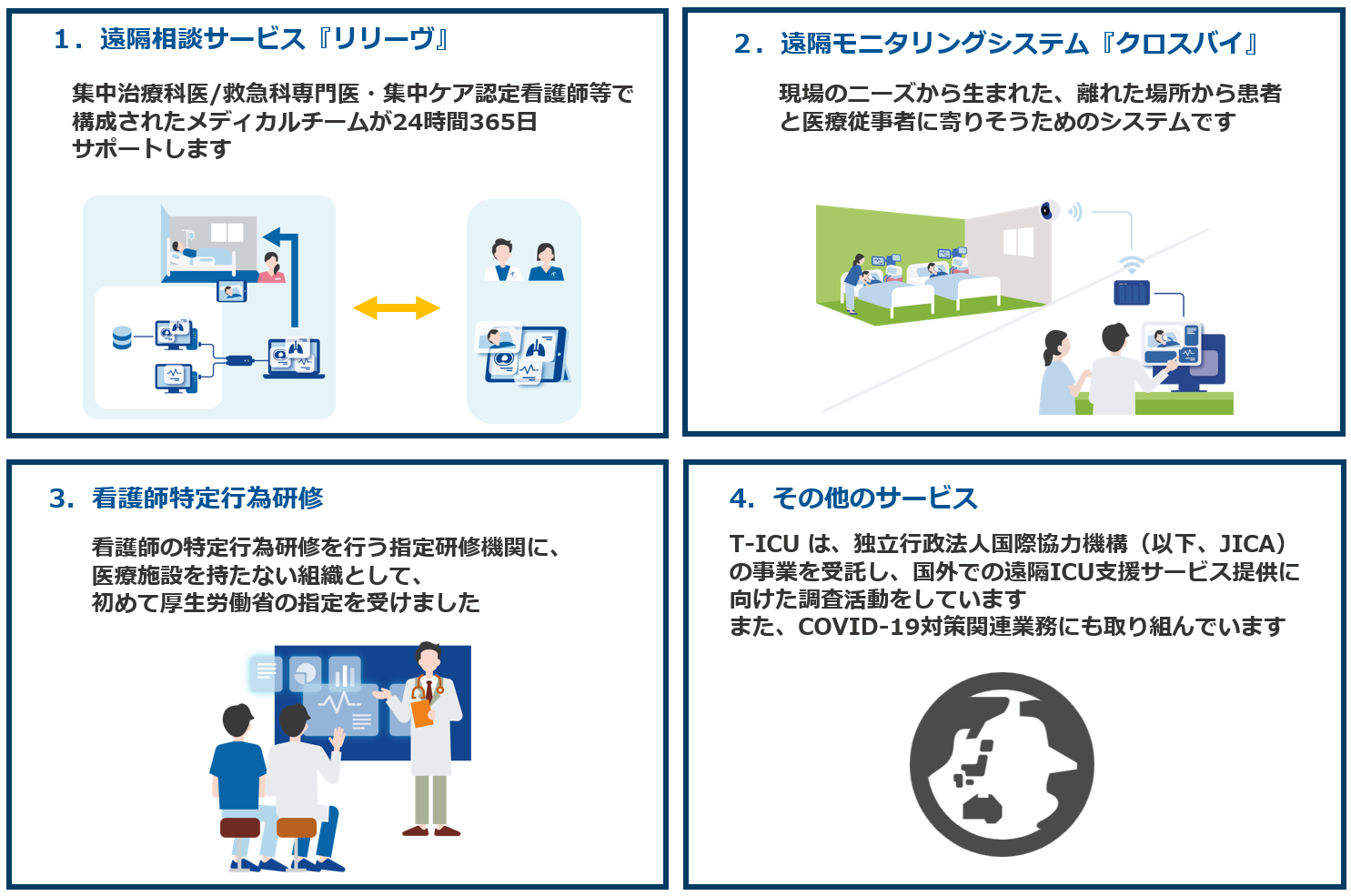 1．遠隔相談サービス『リリーヴ』

集中治療科医/救急科専門医・集中ケア認定看護師等で構成されたメディカルチームが24時間365日サポートします

2．遠隔モニタリングシステム『クロスバイ』

現場のニーズから生まれた、離れた場所から患者と医療従事者に寄りそうためのシステムです

3. 看護師特定行為研修

看護師の特定行為研修を行う指定研修機関に、医療施設を持たない組織として、初めて厚生労働省の指定を受けました

4. その他のサービス

T-ICU は、独立行政法人国際協力機構（以下、JICA）の事業を受託し、国外での遠隔ICU支援サービス提供に向けた調査活動をしています
また、COVID-19対策関連業務にも取り組んでいます