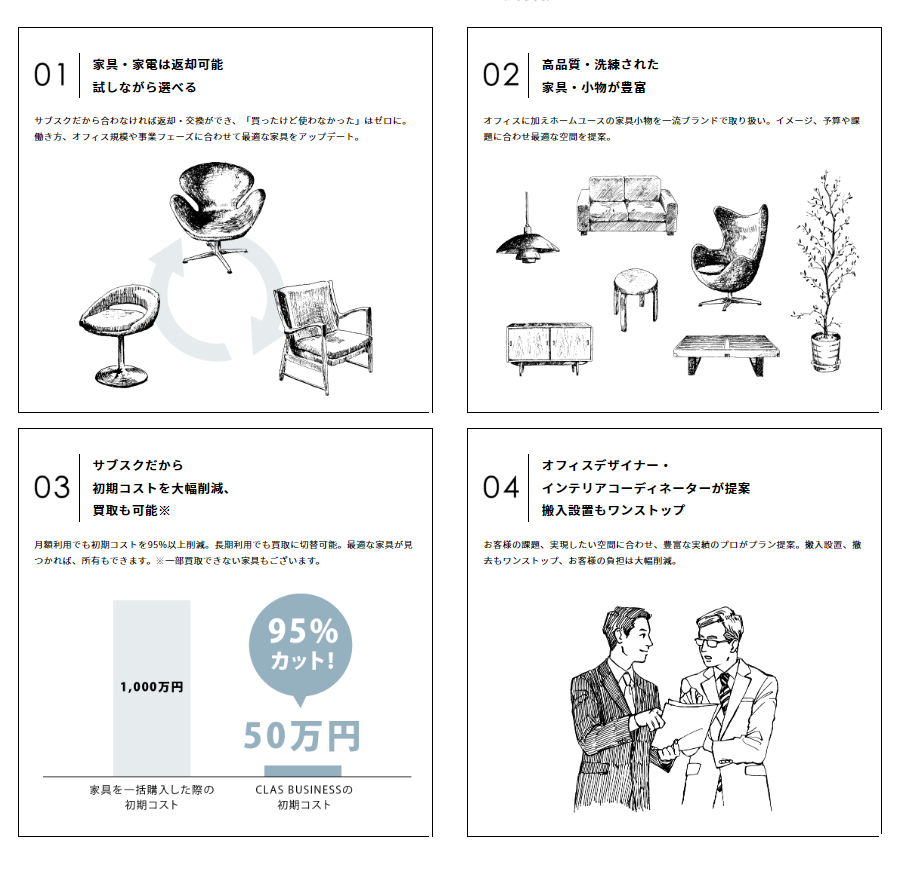 01
家具・家電は返却可能
試しながら選べる

サブスクだから合わなければ返却・交換ができ、「買ったけど使わなかった」はゼロに。働き方、オフィス規模や事業フェーズに合わせて最適な家具をアップデート。

02
高品質・洗練された
家具・小物が豊富

オフィスに加えホームユースの家具小物を一流ブランドで取り扱い。イメージ、予算や課題に合わせ最適な空間を提案。

03
サブスクだから
初期コストを大幅削減、
買取も可能※

月額利用でも初期コストを95%以上削減。長期利用でも買取に切替可能。最適な家具が見つかれば、所有もできます。※一部買取できない家具もございます。

1,000万円

95%
カット!

50万円

家具を一括購入した際の
初期コスト

CLAS BUSINESSの
初期コスト

04
オフィスデザイナー・
インテリアコーディネーターが提案
搬入設置もワンストップ

お客様の課題、実現したい空間に合わせ、豊富な実績のプロがプラン提案。搬入設置、撤去もワンストップ、お客様の負担は大幅削減。