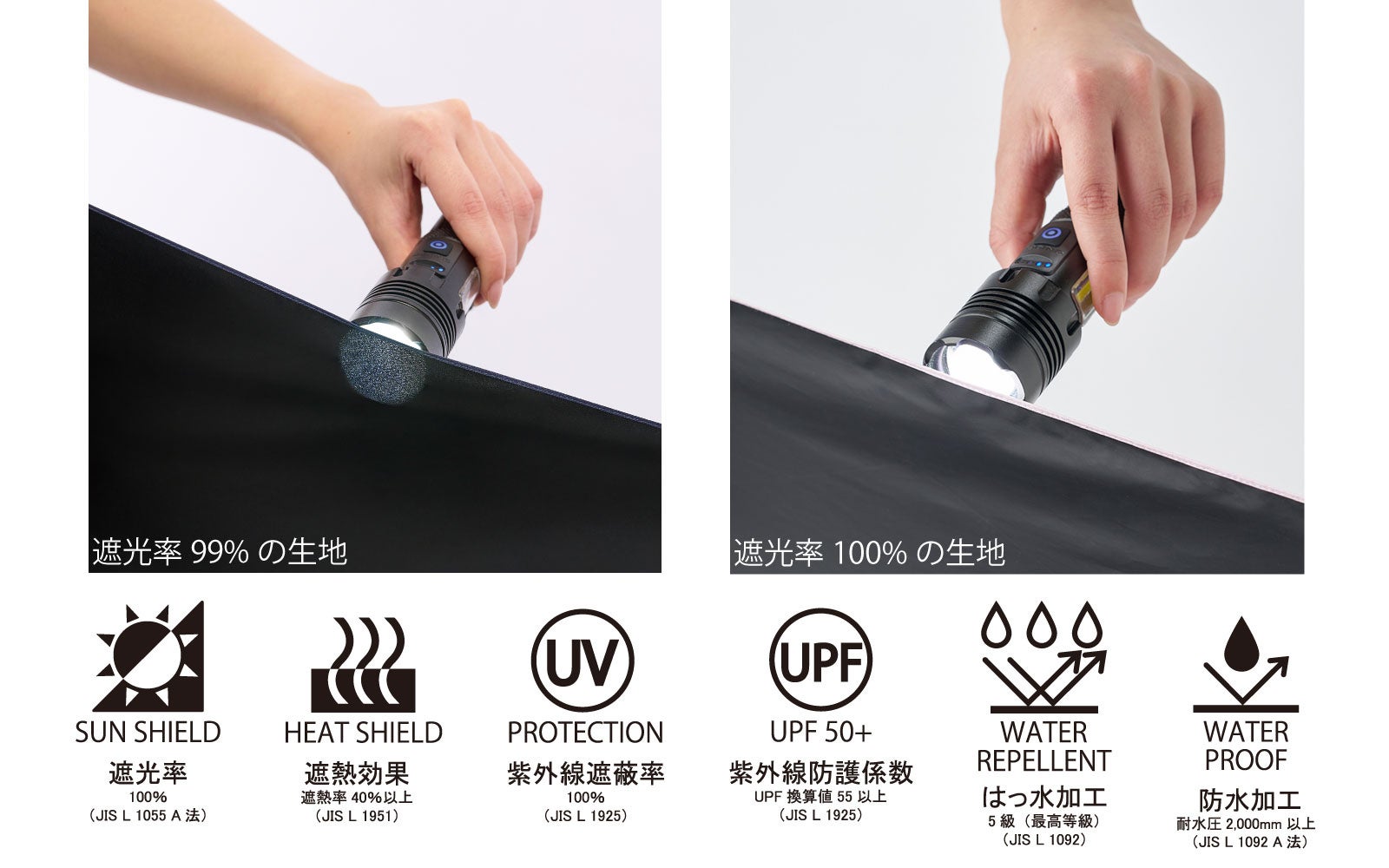 遮光率 99% の生地

遮光率 100% の生地

SUN SHIELD
遮光率
100%
（JIS L 1055 A 法）

HEAT SHIELD
遮熱効果
遮熱率 40%以上
（JIS L 1951）

UV
PROTECTION
紫外線遮蔽率
100%
（JIS L 1925）

UPF
UPF 50+
紫外線防護係数
UPF 換算値 55 以上
（JIS L 1925）

WATER
REPELLENT
はっ水加工
5 級（最高等級）
（JIS L 1092）

WATER
PROOF
防水加工
耐水圧 2,000mm 以上
（JIS L 1092 A 法）