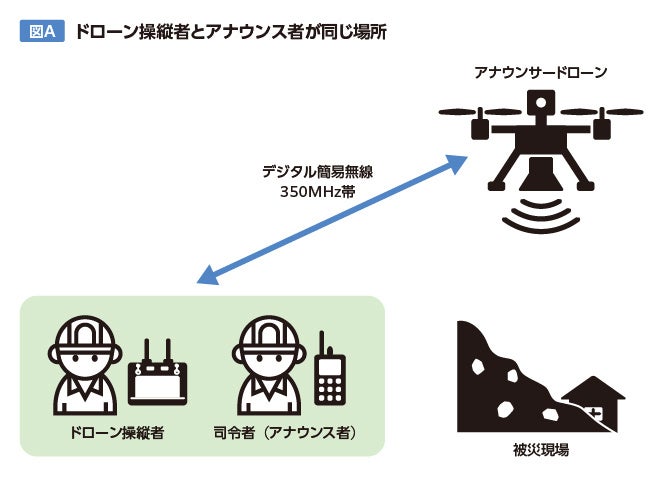 図A ドローン操縦者とアナウンス者が同じ場所

アナウンサードローン

デジタル簡易無線
350MHz帯

ドローン操縦者

司令者（アナウンス者）

被災現場