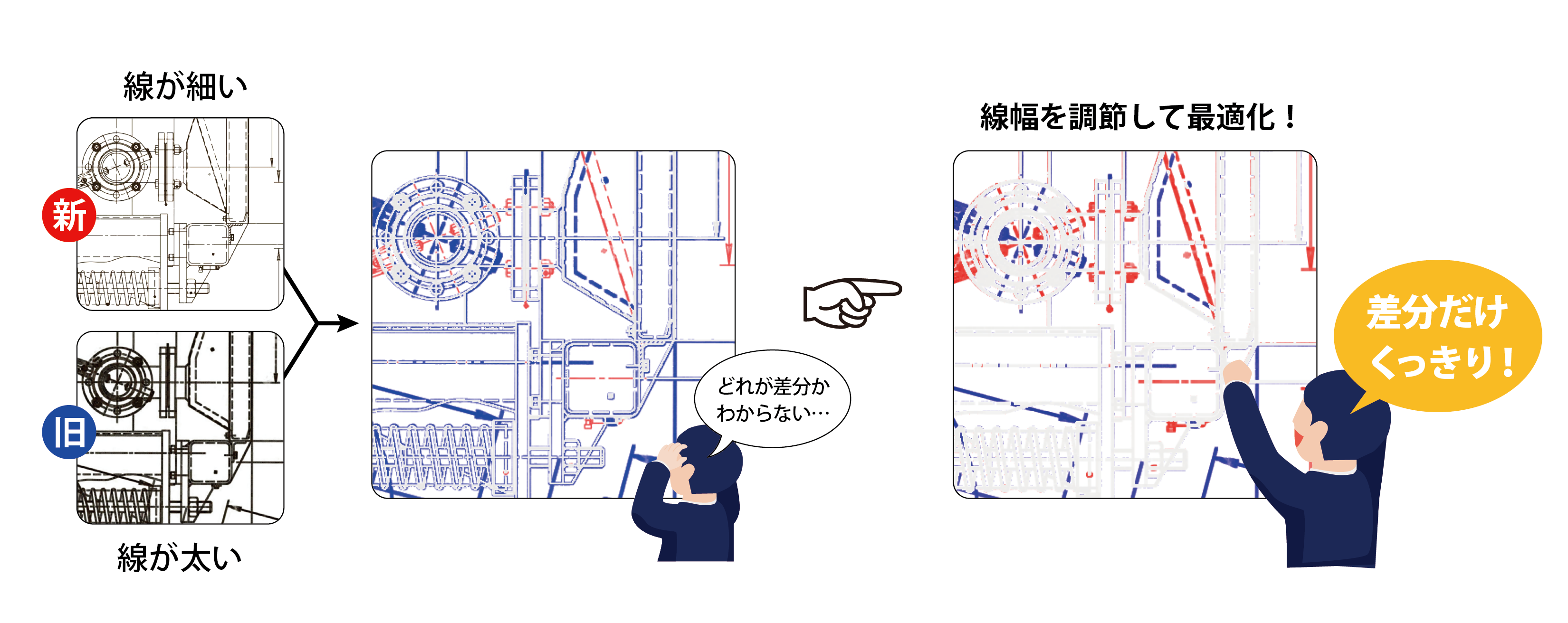 線が細い

新

旧

線が太い

どれが差分か
わからない…

線幅を調節して最適化！

差分だけ
くっきり！