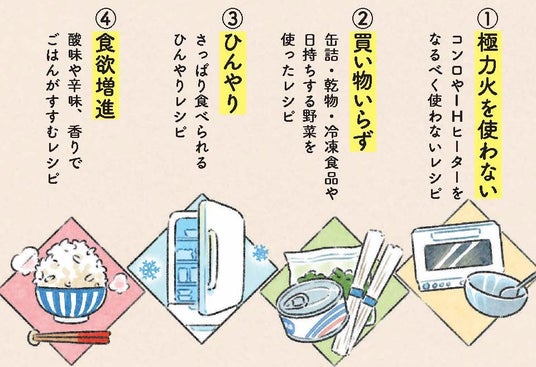 ①
極力火を使わない
コンロやＩＨヒーターをなるべく使わないレシピ

②
買い物いらず
缶詰・乾物・冷凍食品や日持ちする野菜を使ったレシピ

③
ひんやり
さっぱり食べられるひんやりレシピ

④
食欲増進
酸味や辛味、香りでごはんがすすむレシピ