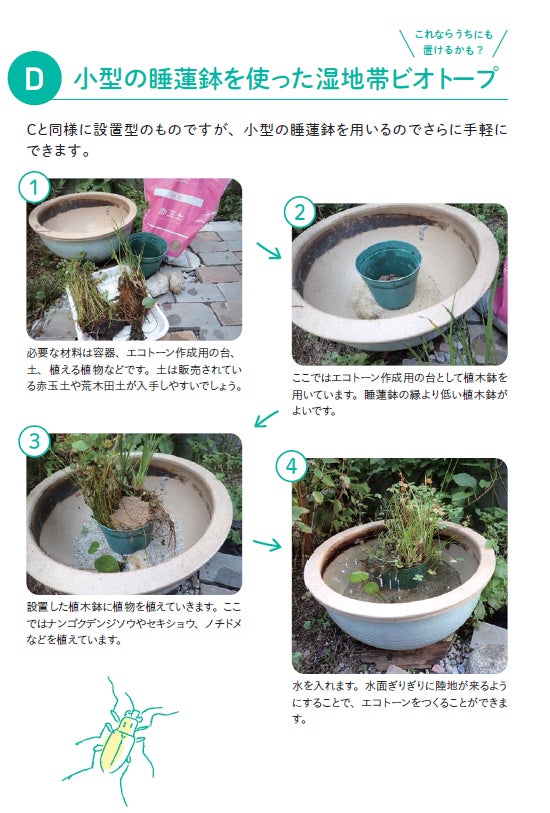 これならうちにも置けるかも？

D 小型の睡蓮鉢を使った湿地帯ビオトープ

Cと同様に設置型のものですが、小型の睡蓮鉢を用いるのでさらに手軽にできます。

1

赤玉土

必要な材料は容器、エコトーン作成用の台、土、植える植物などです。土は販売されている赤玉土や荒木田土が入手しやすいでしょう。

2

ここではエコトーン作成用の台として植木鉢を用いています。睡蓮鉢の縁より低い植木鉢がよいです。

3

設置した植木鉢に植物を植えていきます。ここではナンゴクデンジソウやセキショウ、ノチドメなどを植えています。

4

水を入れます。水面ぎりぎりに陸地が来るようにすることで、エコトーンをつくることができます。