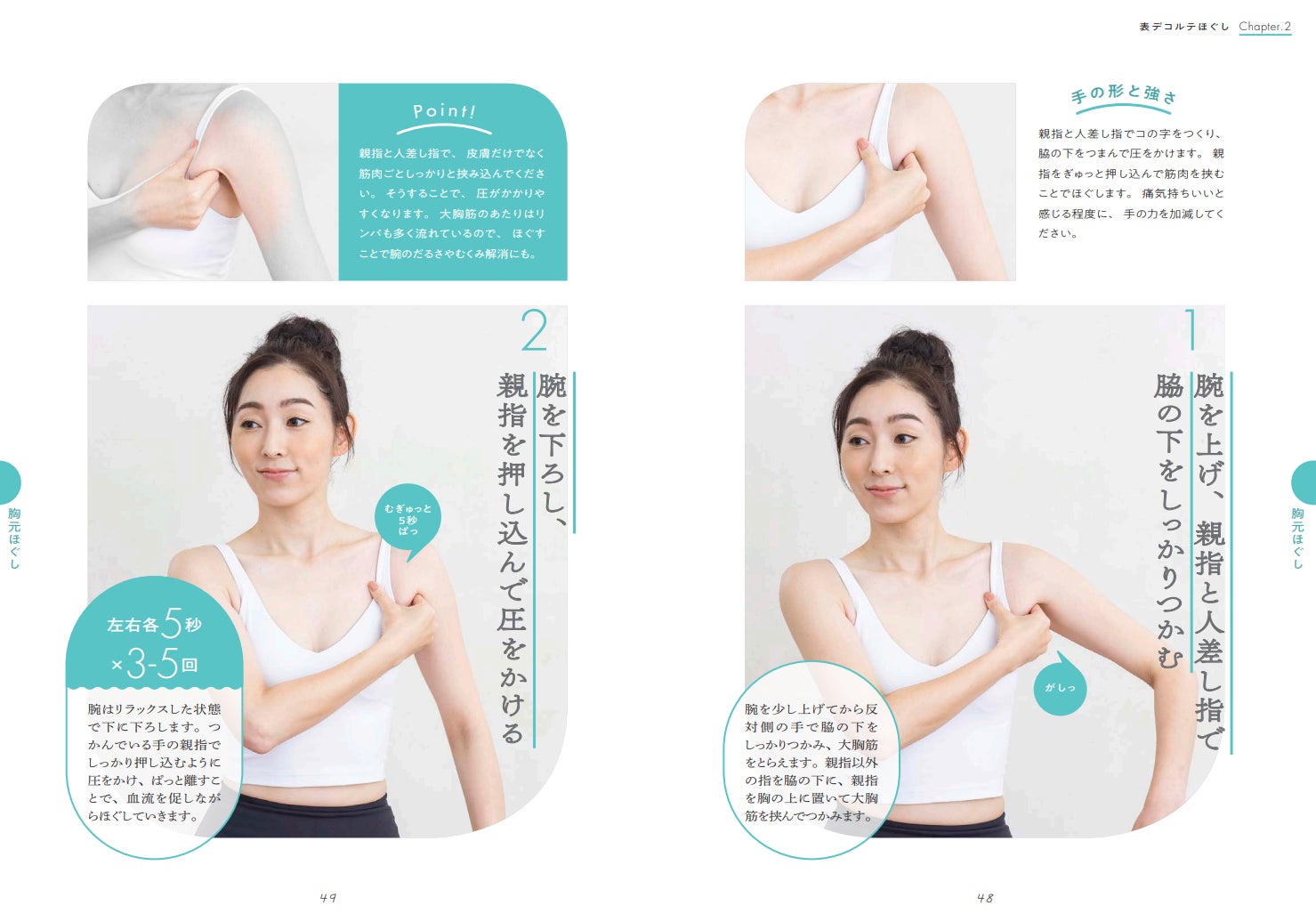 表デコルテほぐし Chapter.2

手の形と強さ

親指と人差し指でコの字をつくり、脇の下をつまんで圧をかけます。親指をぎゅっと押し込んで筋肉を挟むことでほぐします。痛気持ちいいと感じる程度に、手の力を加減してください。

1

腕を上げ、親指と人差し指で脇の下をしっかりつかむ

がしっ

腕を少し上げてから反対側の手で脇の下をしっかりつかみ、大胸筋をとらえます。親指以外の指を脇の下に、親指を胸の上に置いて大胸筋を挟んでつかみます。

胸元ほぐし

48

Point!

親指と人差し指で、皮膚だけでなく筋肉ごとしっかりと挟み込んでください。そうすることで、圧がかかりやすくなります。大胸筋のあたりはリンパも多く流れているので、ほぐすことで腕のだるさやむくみ解消にも。

2

腕を下ろし、親指を押し込んで圧をかける

むぎゅっと 5秒 ぱっ

左右各5秒 ×3-5回

腕はリラックスした状態で下に下ろします。つかんでいる手の親指でしっかり押し込むように圧をかけ、ぱっと離すことで、血流を促しながらほぐしていきます。

胸元ほぐし

49