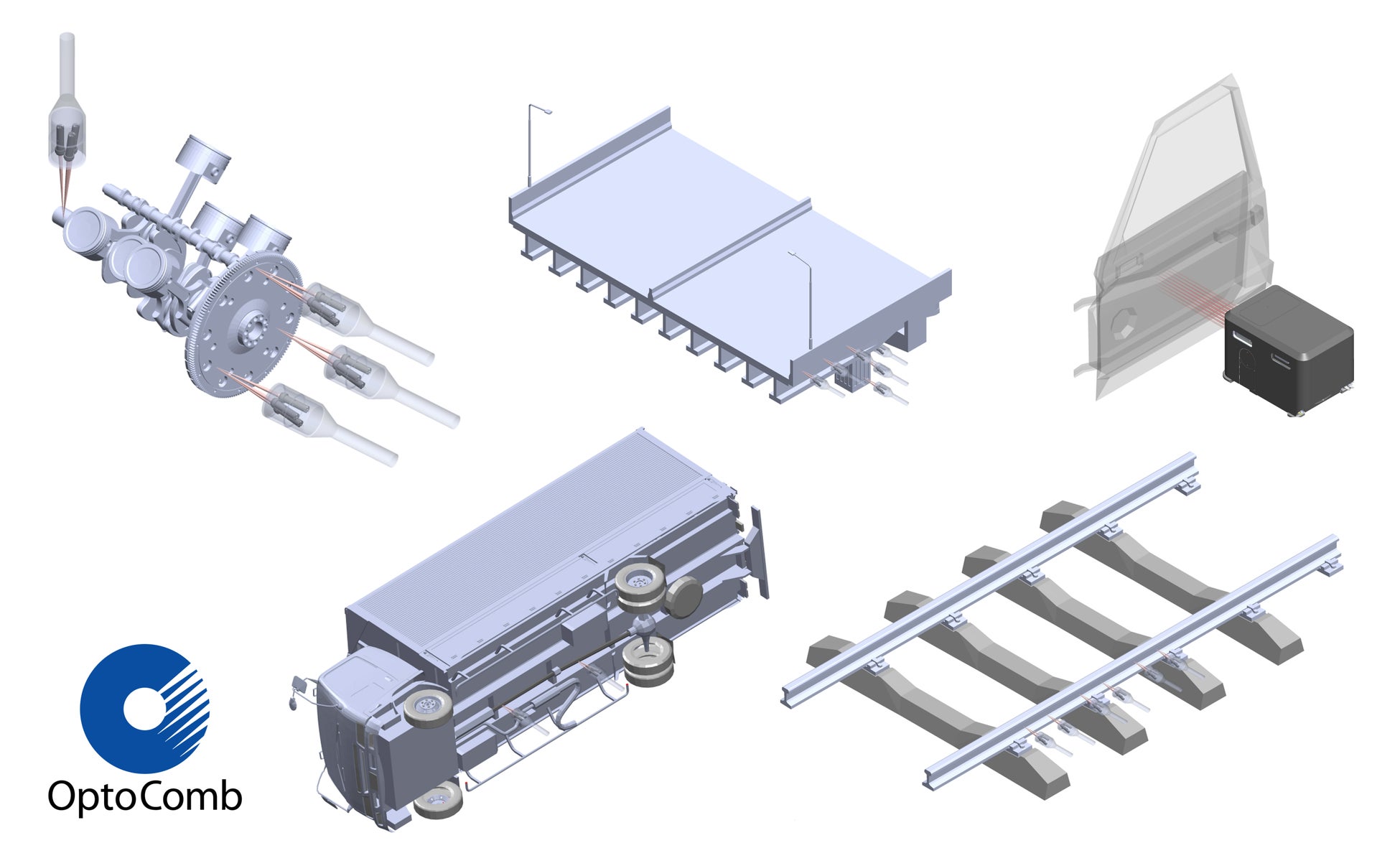 OptoComb