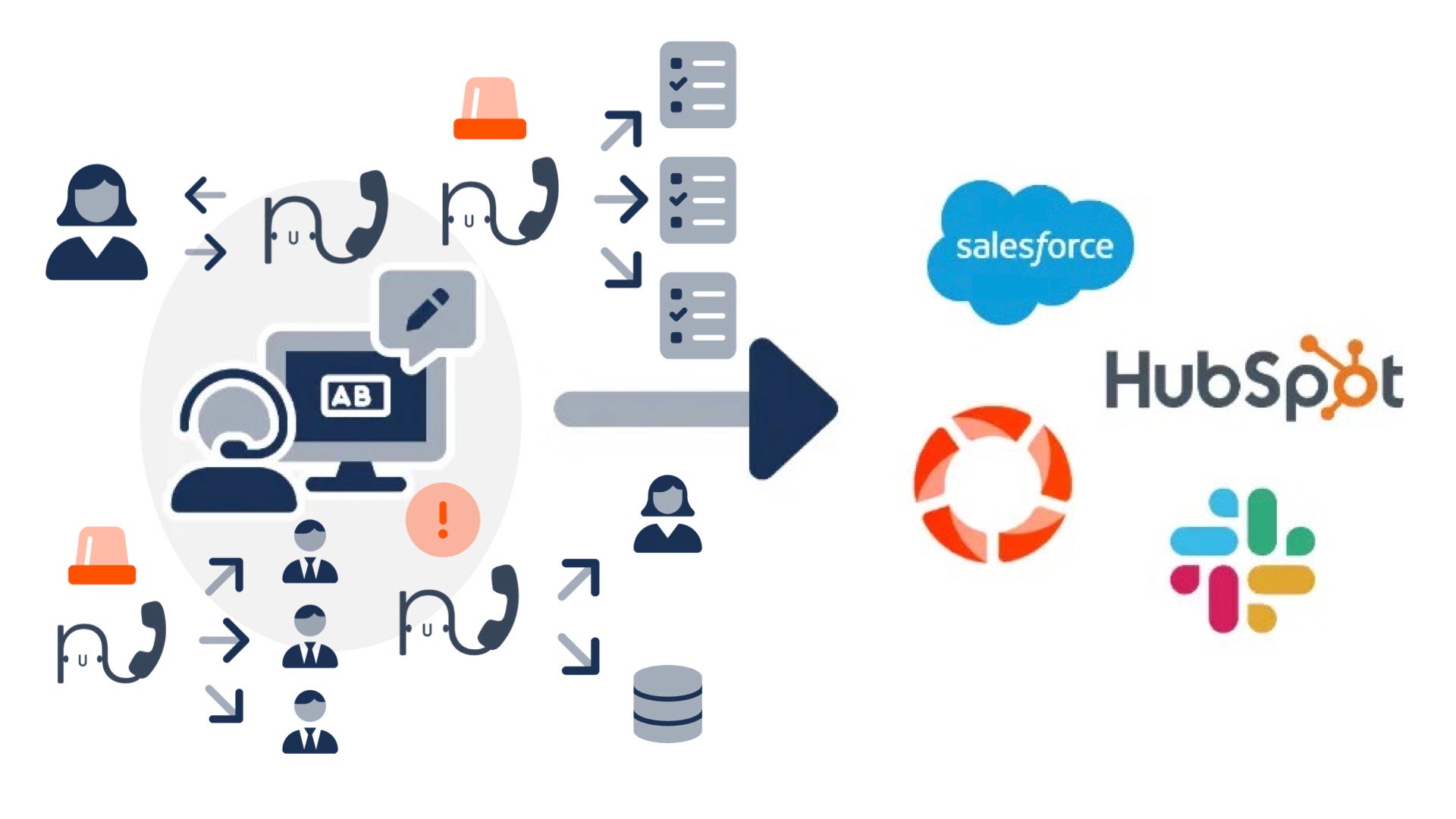 AB

salesforce

HubSpot