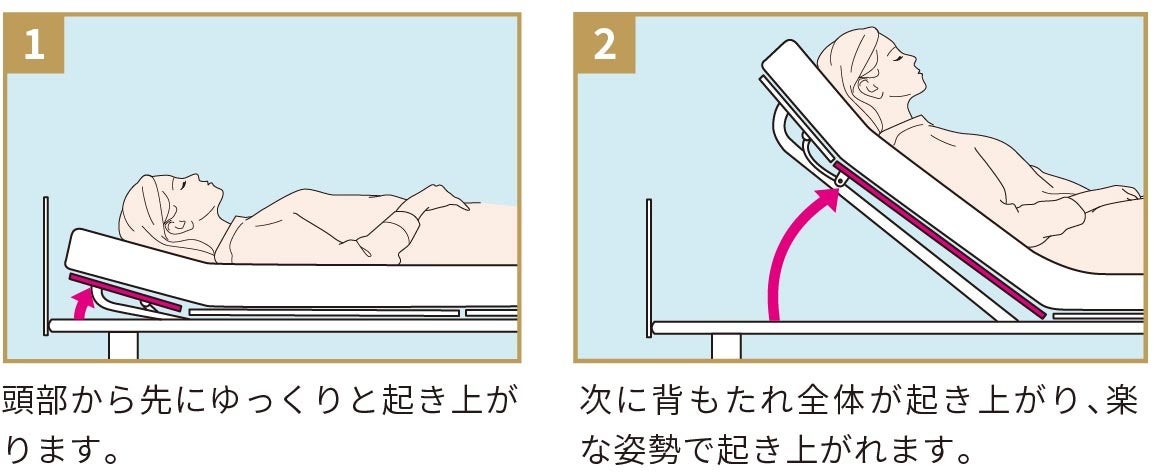 1

頭部から先にゆっくりと起き上がります。

2

次に背もたれ全体が起き上がり、楽な姿勢で起き上がれます。