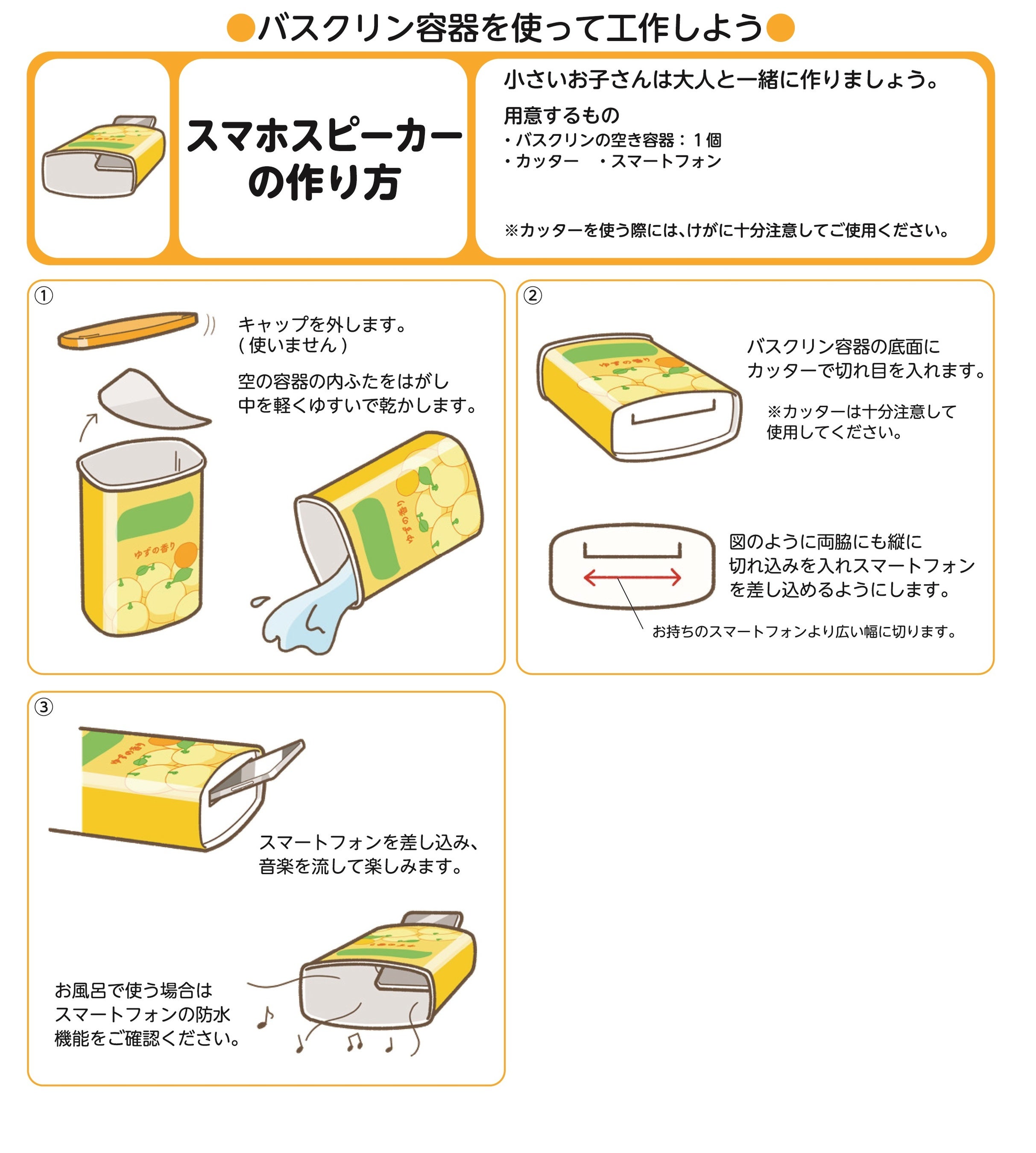 ●バスクリン容器を使って工作しよう●

スマホスピーカーの作り方

小さいお子さんは大人と一緒に作りましょう。

用意するもの
・バスクリンの空き容器：１個
・カッター　・スマートフォン

※カッターを使う際には、けがに十分注意してご使用ください。

①

キャップを外します。
（使いません）

空の容器の内ふたをはがし
中を軽くゆすいで乾かします。

ゆずの香り

ゆずの香り

②

バスクリン容器の底面に
カッターで切れ目を入れます。

※カッターは十分注意して
使用してください。

ゆずの香り

図のように両脇にも縦に
切れ込みを入れスマートフォン
を差し込めるようにします。

お持ちのスマートフォンより広い幅に切ります。

③

ゆずの香り

スマートフォンを差し込み、
音楽を流して楽しみます。

お風呂で使う場合は
スマートフォンの防水
機能をご確認ください。