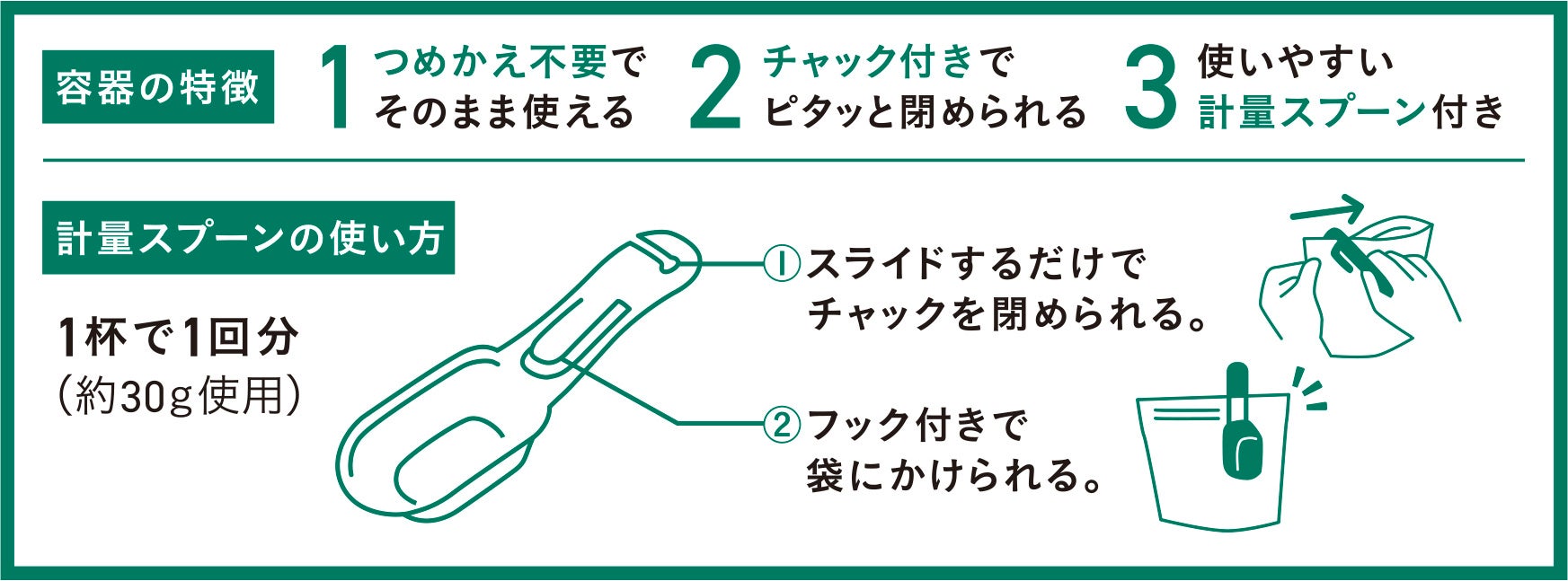 容器の特徴

1 つめかえ不要で そのまま使える

2 チャック付きで ピタッと閉められる

3 使いやすい 計量スプーン付き

計量スプーンの使い方

1杯で1回分
（約30g使用）

① スライドするだけで チャックを閉められる。

② フック付きで 袋にかけられる。