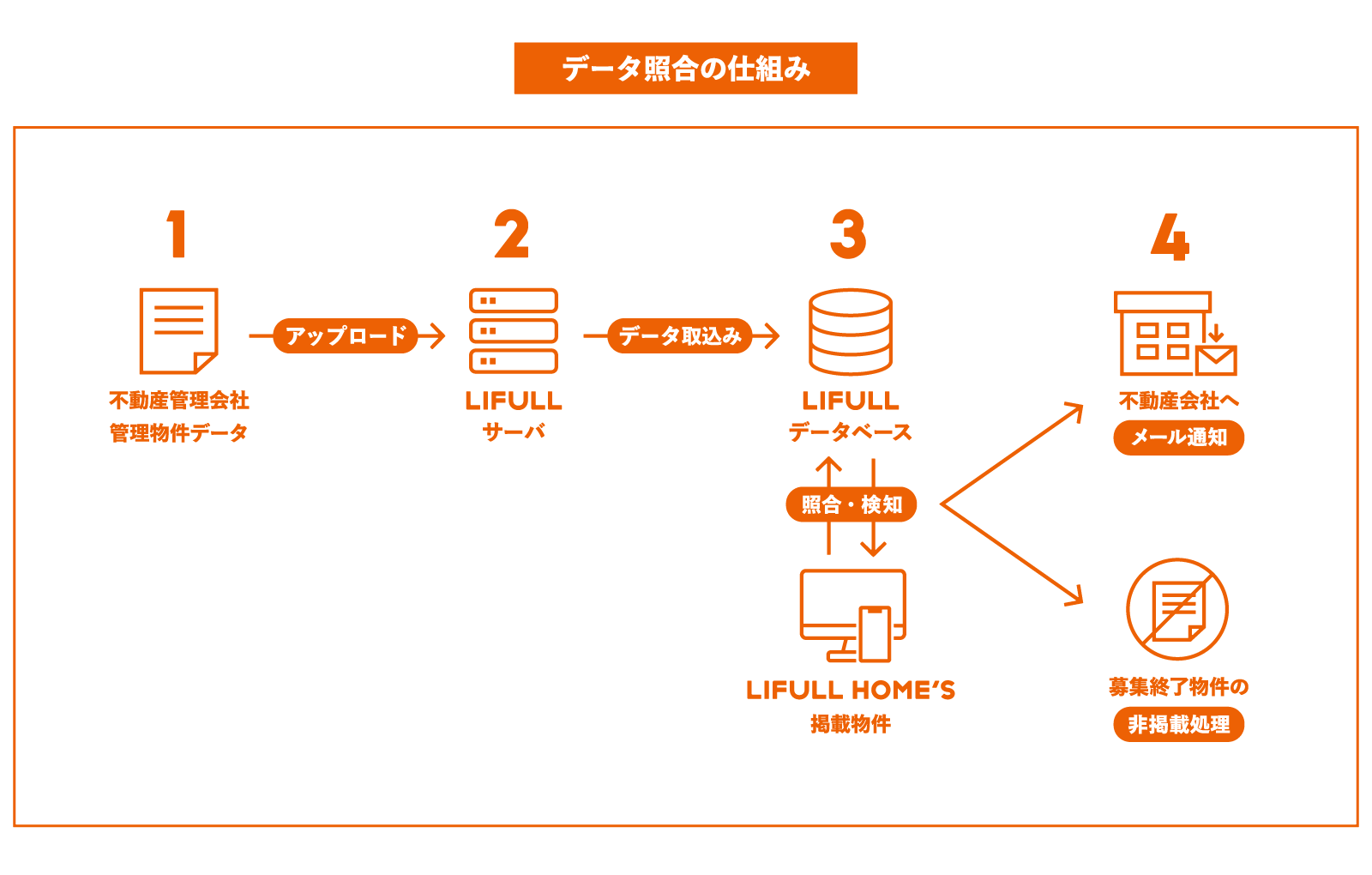 データ照合の仕組み

1

不動産管理会社
管理物件データ

アップロード

2

LIFULL
サーバ

データ取込み

3

LIFULL
データベース

照合・検知

LIFULL HOME'S
掲載物件

4

不動産会社へ
メール通知

募集終了物件の
非掲載処理