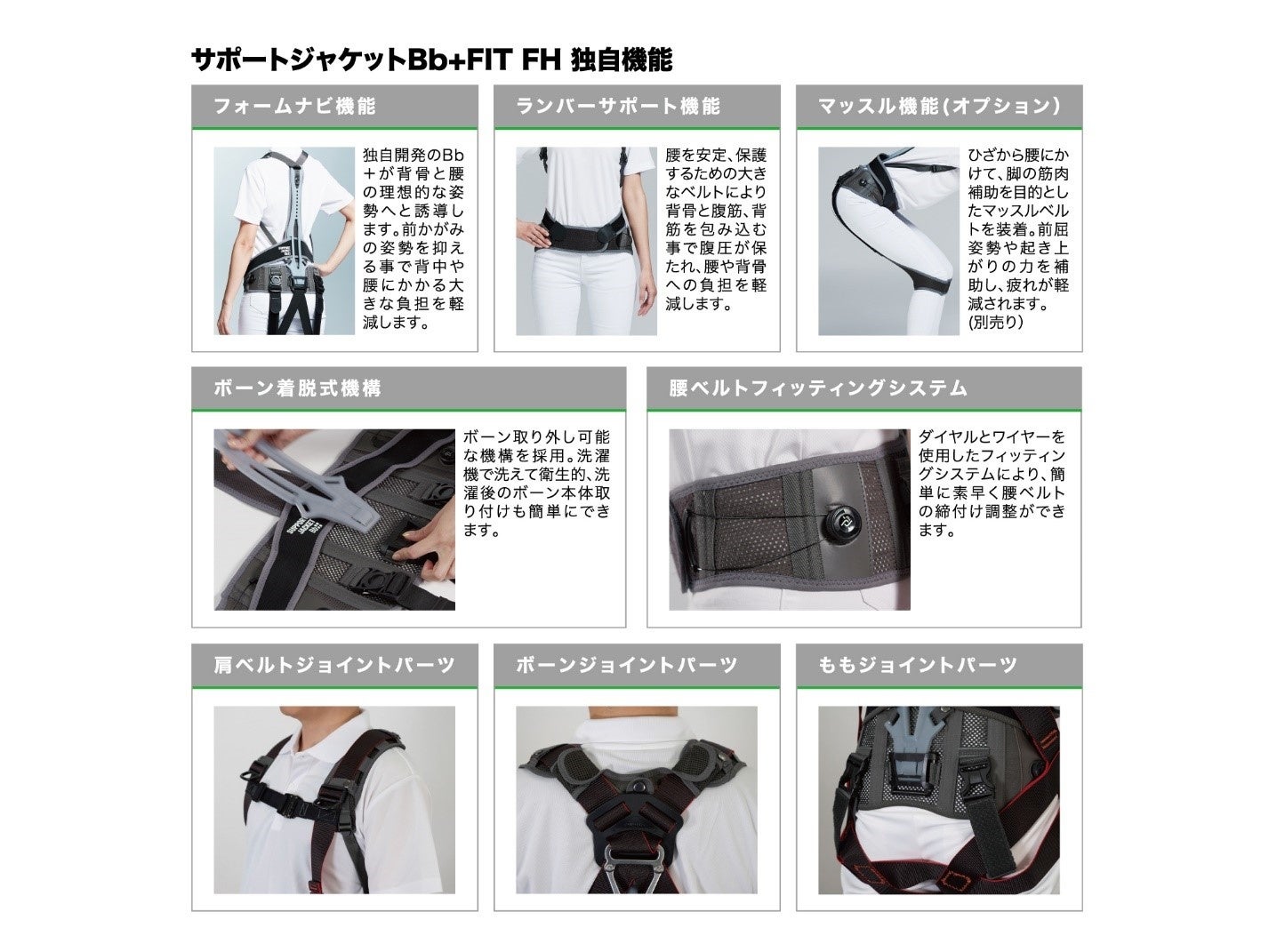 サポートジャケットBb+FIT FH 独自機能

フォームナビ機能

独自開発のBb＋が背骨と腰の理想的な姿勢へと誘導します。前かがみの姿勢を抑える事で背中や腰にかかる大きな負担を軽減します。

ランバーサポート機能

腰を安定、保護するための大きなベルトにより背骨と腹筋、背筋を包み込む事で腹圧が保たれ、腰や背骨への負担を軽減します。

マッスル機能(オプション)

ひざから腰にかけて、脚の筋肉補助を目的としたマッスルベルトを装着。前屈姿勢や起き上がりの力を補助し、疲れが軽減されます。(別売り)

ボーン着脱式機構

ボーン取り外し可能な機構を採用。洗濯機で洗えて衛生的、洗濯後のボーン本体取り付けも簡単にできます。

腰ベルトフィッティングシステム

ダイヤルとワイヤーを使用したフィッティングシステムにより、簡単に素早く腰ベルトの締付け調整ができます。

肩ベルトジョイントパーツ

ボーンジョイントパーツ

ももジョイントパーツ