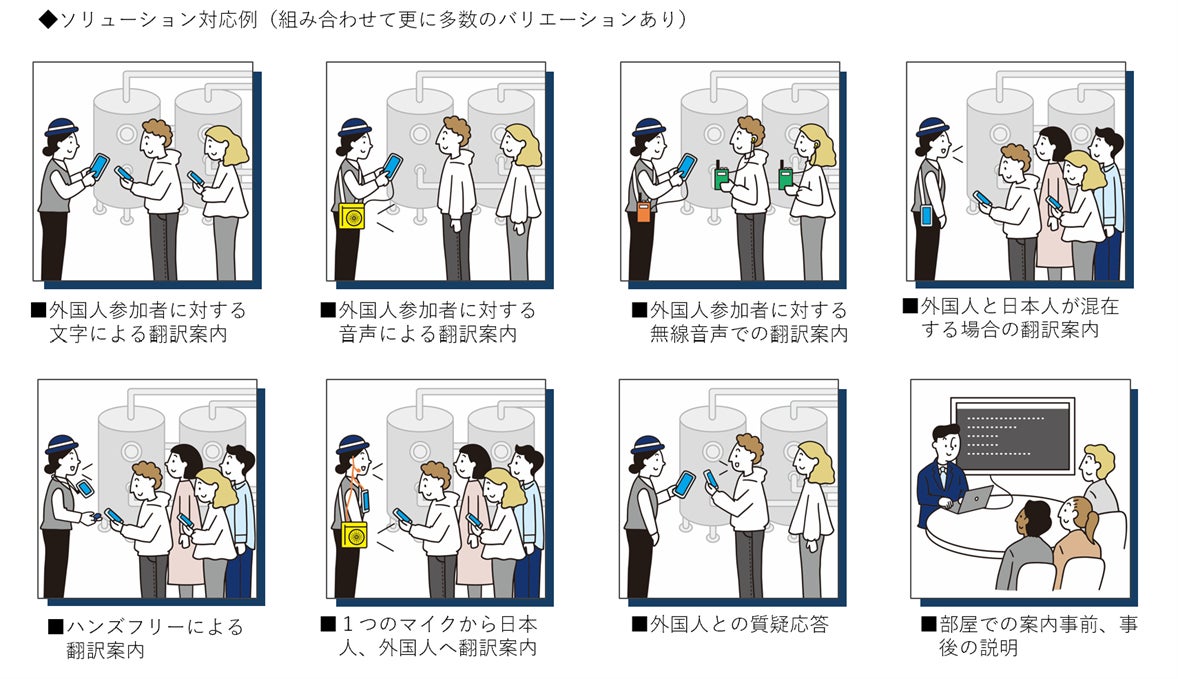 ◆ソリューション対応例（組み合わせて更に多数のバリエーションあり）

■外国人参加者に対する文字による翻訳案内

■外国人参加者に対する音声による翻訳案内

■外国人参加者に対する無線音声での翻訳案内

■外国人と日本人が混在する場合の翻訳案内

■ハンズフリーによる翻訳案内

■１つのマイクから日本人、外国人へ翻訳案内

■外国人との質疑応答

■部屋での案内事前、事後の説明