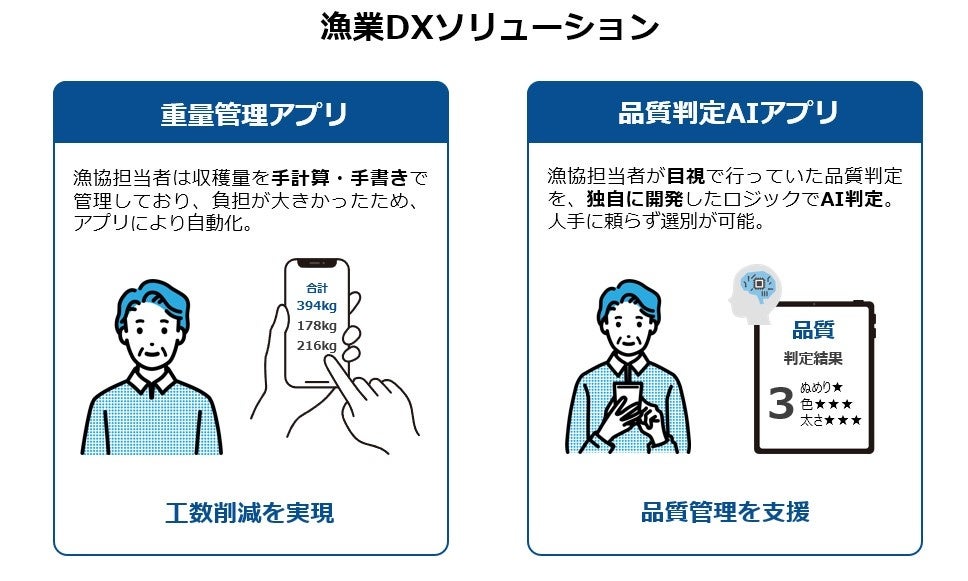 漁業DXソリューション

重量管理アプリ

漁協担当者は収穫量を手計算・手書きで管理しており、負担が大きかったため、アプリにより自動化。

合計
394kg
178kg
216kg

工数削減を実現

品質判定AIアプリ

漁協担当者が目視で行っていた品質判定を、独自に開発したロジックでAI判定。人手に頼らず選別が可能。

品質
判定結果
3
ぬめり★
色★★★
太さ★★★

品質管理を支援