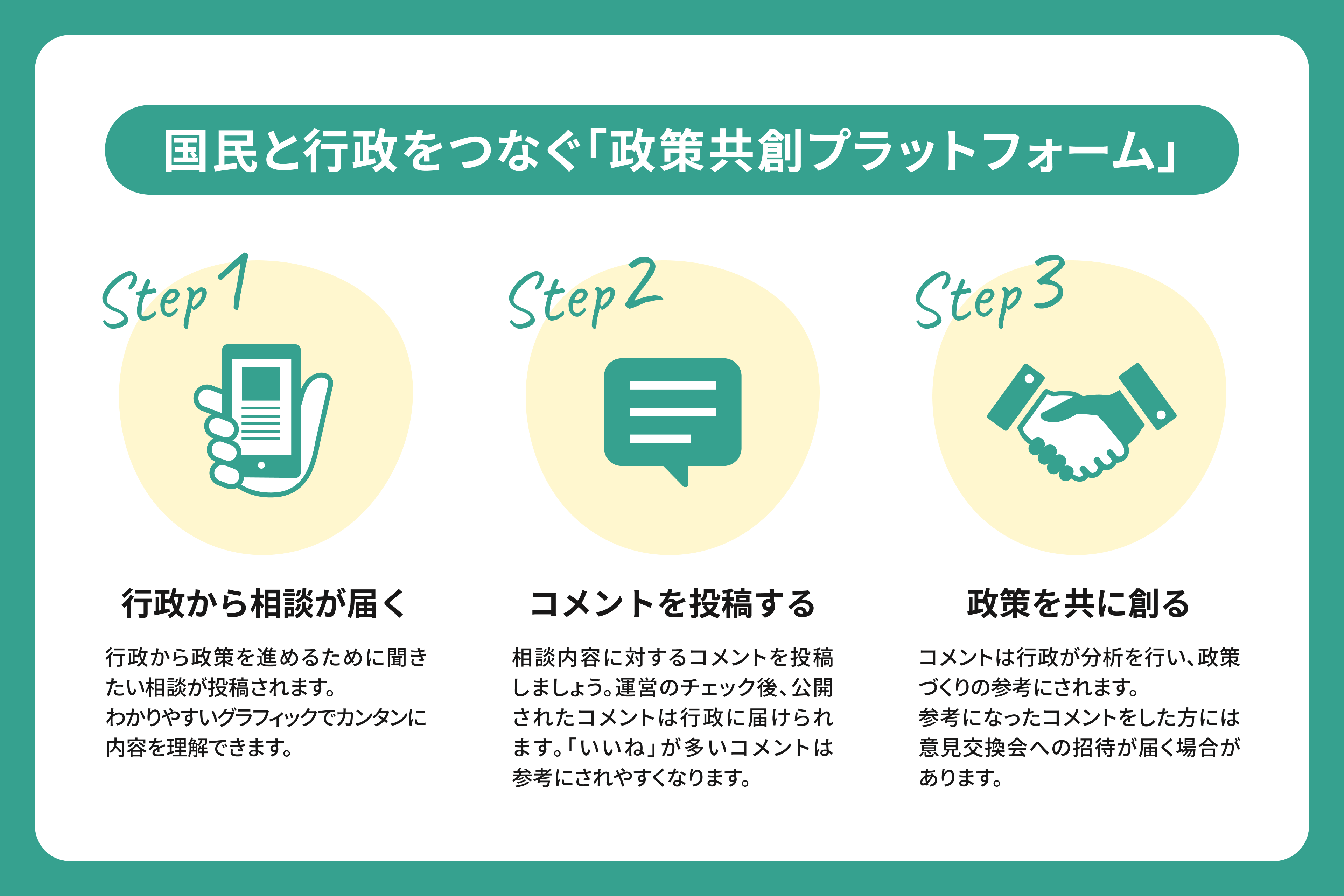 国民と行政をつなぐ「政策共創プラットフォーム」

Step 1

行政から相談が届く

行政から政策を進めるために聞きたい相談が投稿されます。
わかりやすいグラフィックでカンタンに内容を理解できます。

Step 2

コメントを投稿する

相談内容に対するコメントを投稿しましょう。運営のチェック後、公開されたコメントは行政に届けられます。「いいね」が多いコメントは参考にされやすくなります。

Step 3

政策を共に創る

コメントは行政が分析を行い、政策づくりの参考にされます。
参考になったコメントをした方には意見交換会への招待が届く場合があります。