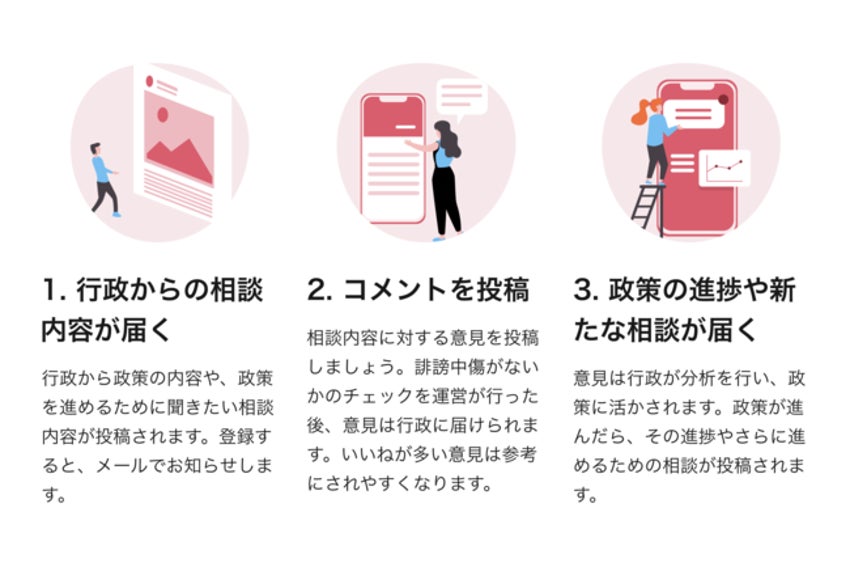 1. 行政からの相談内容が届く

行政から政策の内容や、政策を進めるために聞きたい相談内容が投稿されます。登録すると、メールでお知らせします。

2. コメントを投稿

相談内容に対する意見を投稿しましょう。誹謗中傷がないかのチェックを運営が行った後、意見は行政に届けられます。いいねが多い意見は参考にされやすくなります。

3. 政策の進捗や新たな相談が届く

意見は行政が分析を行い、政策に活かされます。政策が進んだら、その進捗やさらに進めるための相談が投稿されます。