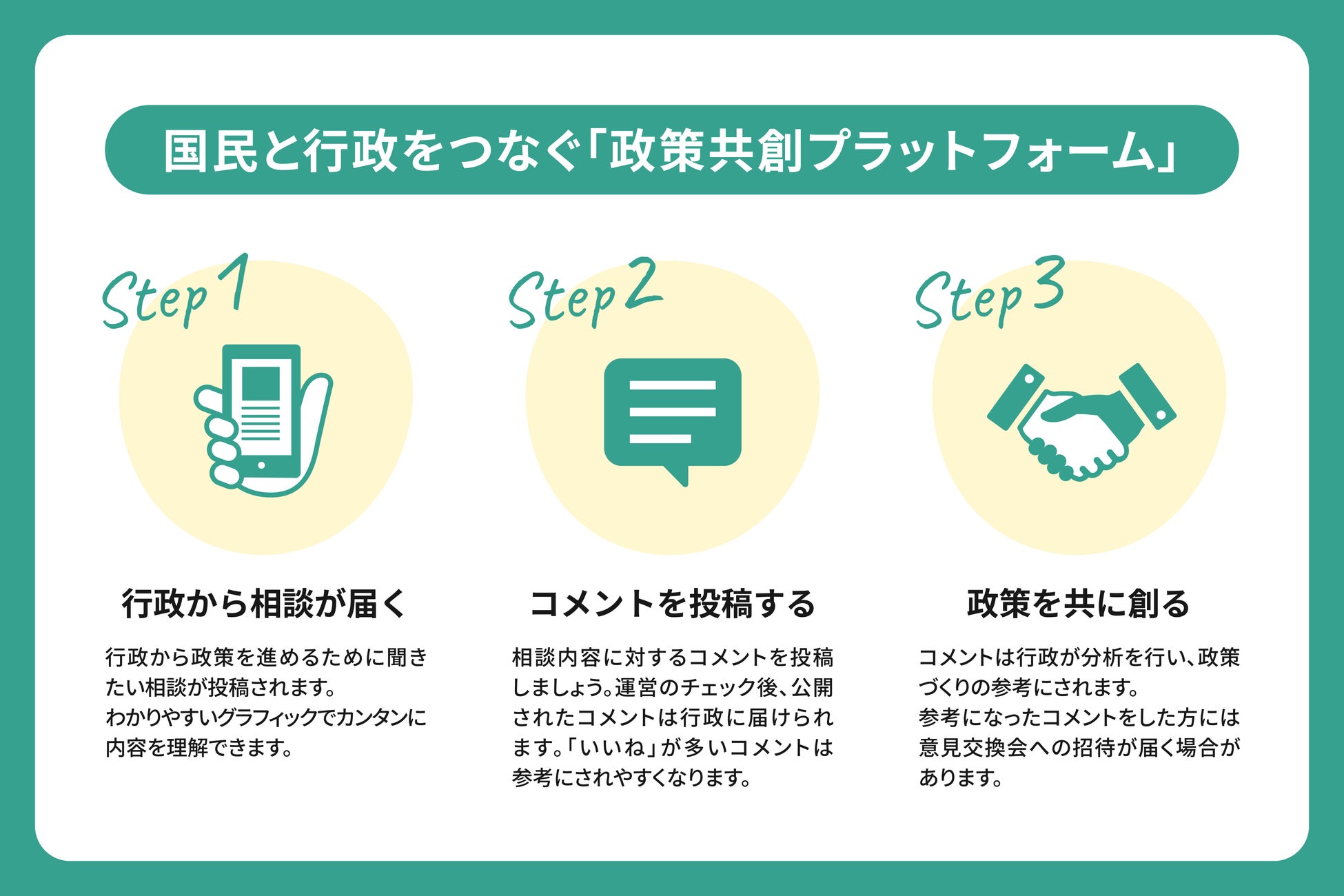 国民と行政をつなぐ「政策共創プラットフォーム」

Step 1

行政から相談が届く

行政から政策を進めるために聞きたい相談が投稿されます。
わかりやすいグラフィックでカンタンに内容を理解できます。

Step 2

コメントを投稿する

相談内容に対するコメントを投稿しましょう。運営のチェック後、公開されたコメントは行政に届けられます。「いいね」が多いコメントは参考にされやすくなります。

Step 3

政策を共に創る

コメントは行政が分析を行い、政策づくりの参考にされます。
参考になったコメントをした方には意見交換会への招待が届く場合があります。