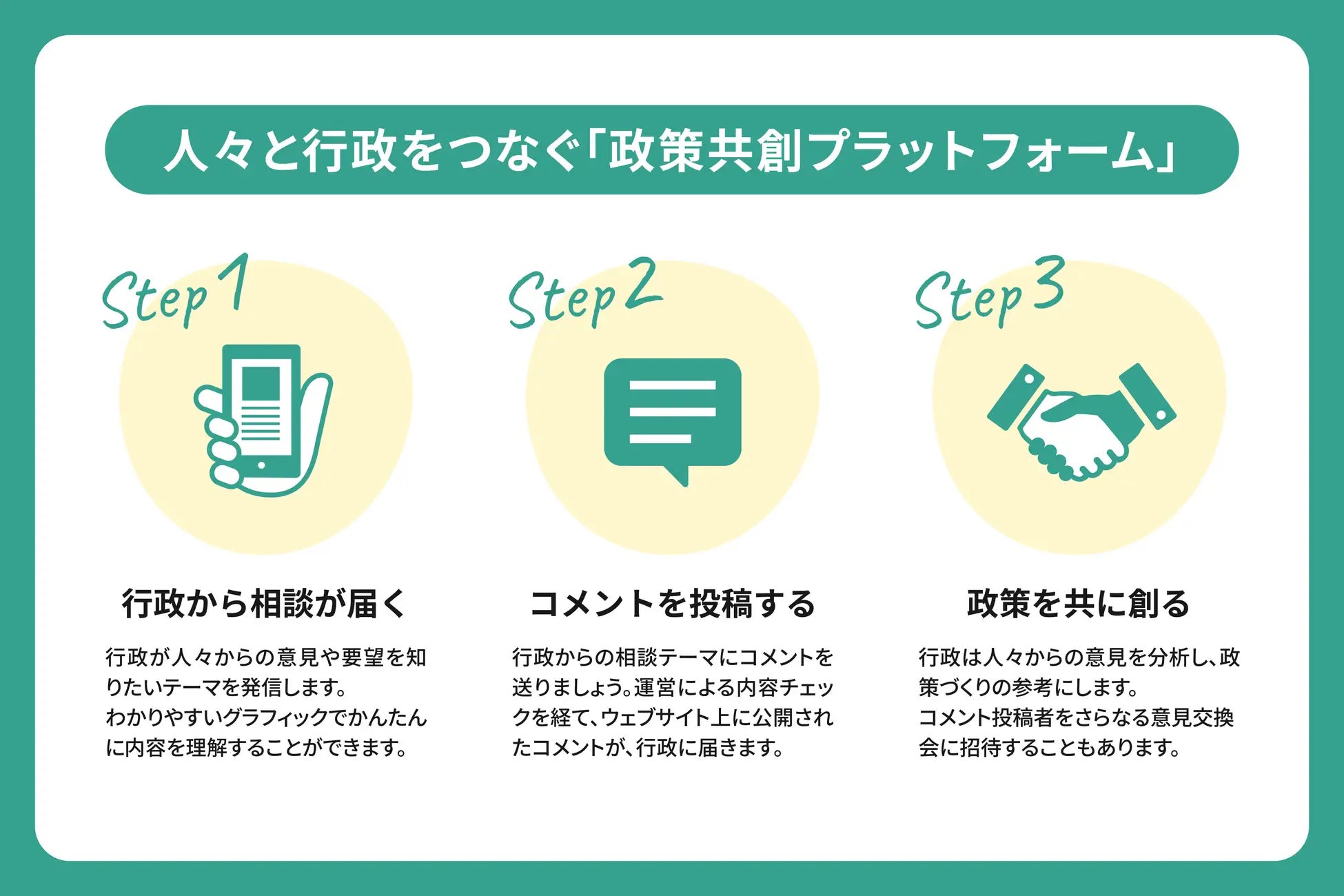 人々と行政をつなぐ「政策共創プラットフォーム」

Step 1

行政から相談が届く

行政が人々からの意見や要望を知りたいテーマを発信します。
わかりやすいグラフィックでかんたんに内容を理解することができます。

Step 2

コメントを投稿する

行政からの相談テーマにコメントを送りましょう。運営による内容チェックを経て、ウェブサイト上に公開されたコメントが、行政に届きます。

Step 3

政策を共に創る

行政は人々からの意見を分析し、政策づくりの参考にします。
コメント投稿者をさらなる意見交換会に招待することもあります。