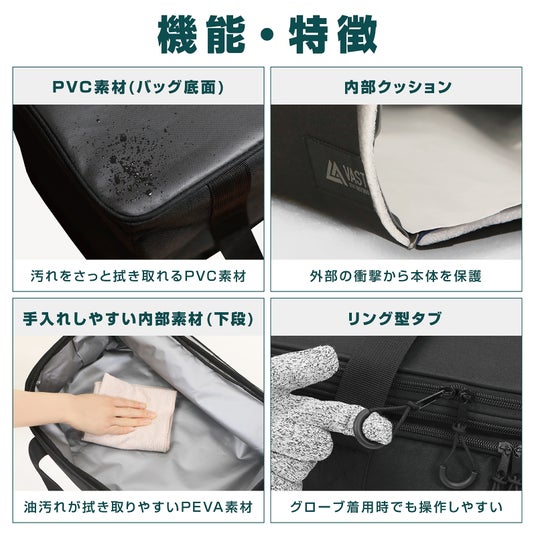 機能・特徴

PVC素材(バッグ底面)

汚れをさっと拭き取れるPVC素材

内部クッション

VAST

外部の衝撃から本体を保護

手入れしやすい内部素材(下段)

油汚れが拭き取りやすいPEVA素材

リング型タブ

グローブ着用時でも操作しやすい