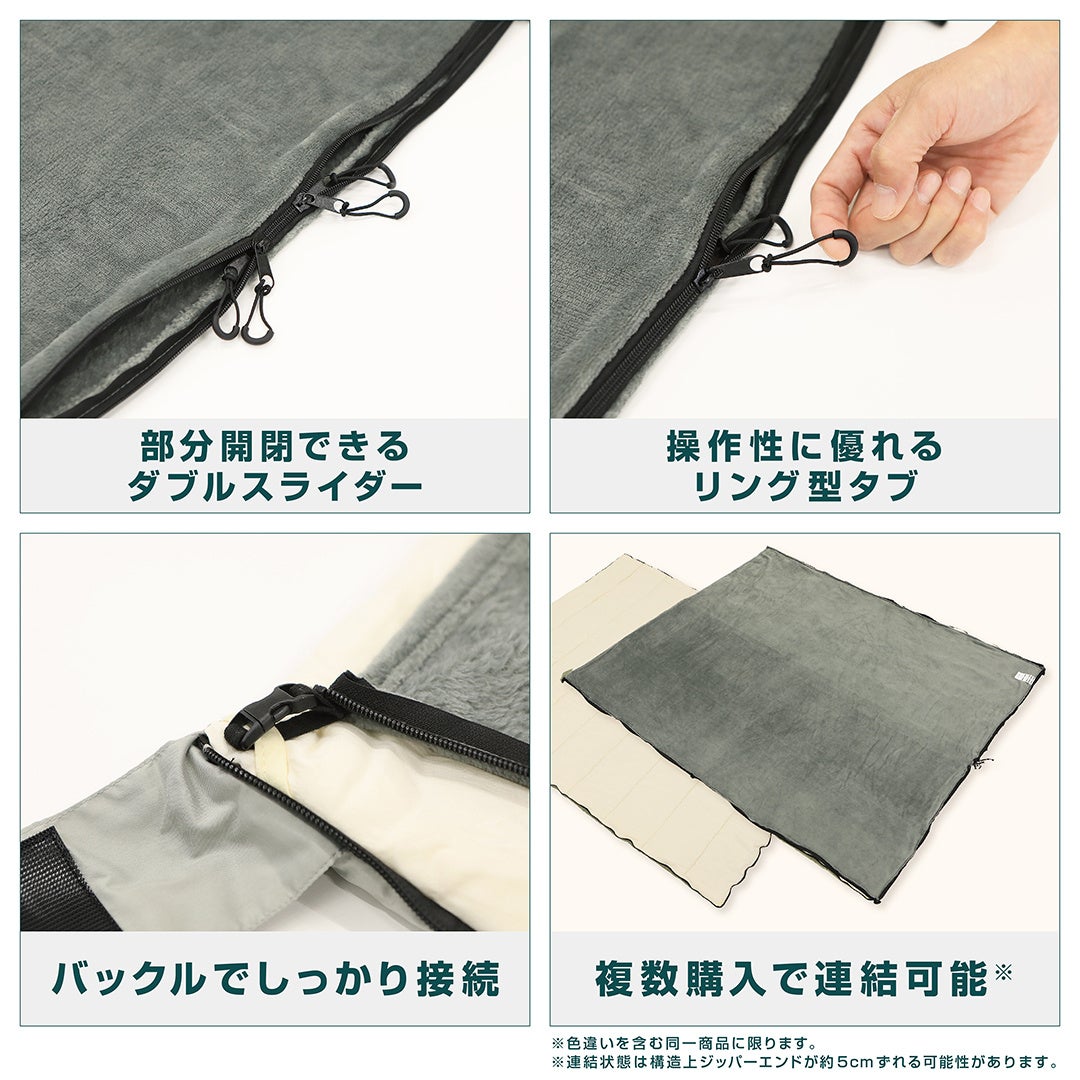 部分開閉できる
ダブルスライダー

操作性に優れる
リング型タブ

バックルでしっかり接続

複数購入で連結可能※

※色違いを含む同一商品に限ります。
※連結状態は構造上ジッパーエンドが約5cmずれる可能性があります。