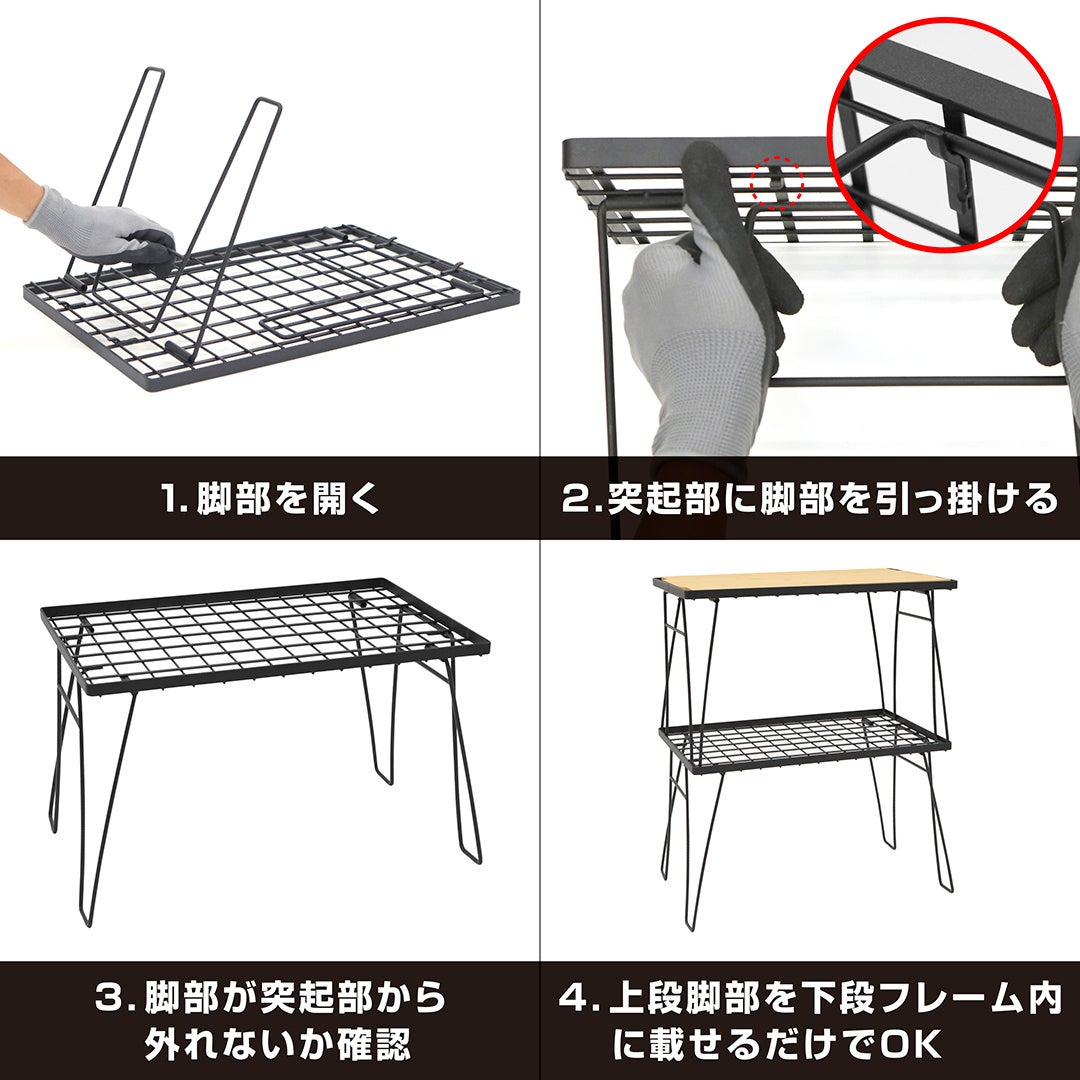 1. 脚部を開く

2. 突起部に脚部を引っ掛ける

3. 脚部が突起部から外れないか確認

4. 上段脚部を下段フレーム内に載せるだけでOK