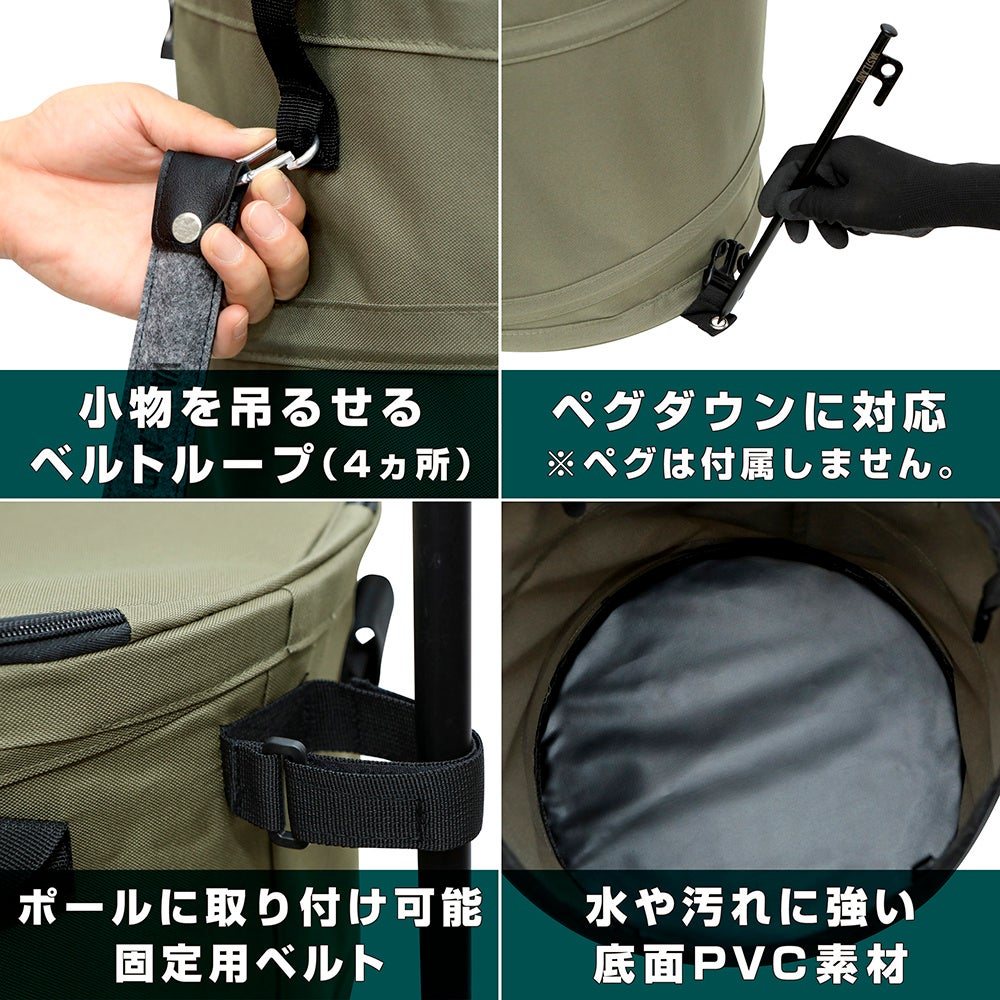 小物を吊るせる
ベルトループ（4ヵ所）

ペグダウンに対応
※ペグは付属しません。

ポールに取り付け可能
固定用ベルト

水や汚れに強い
底面PVC素材