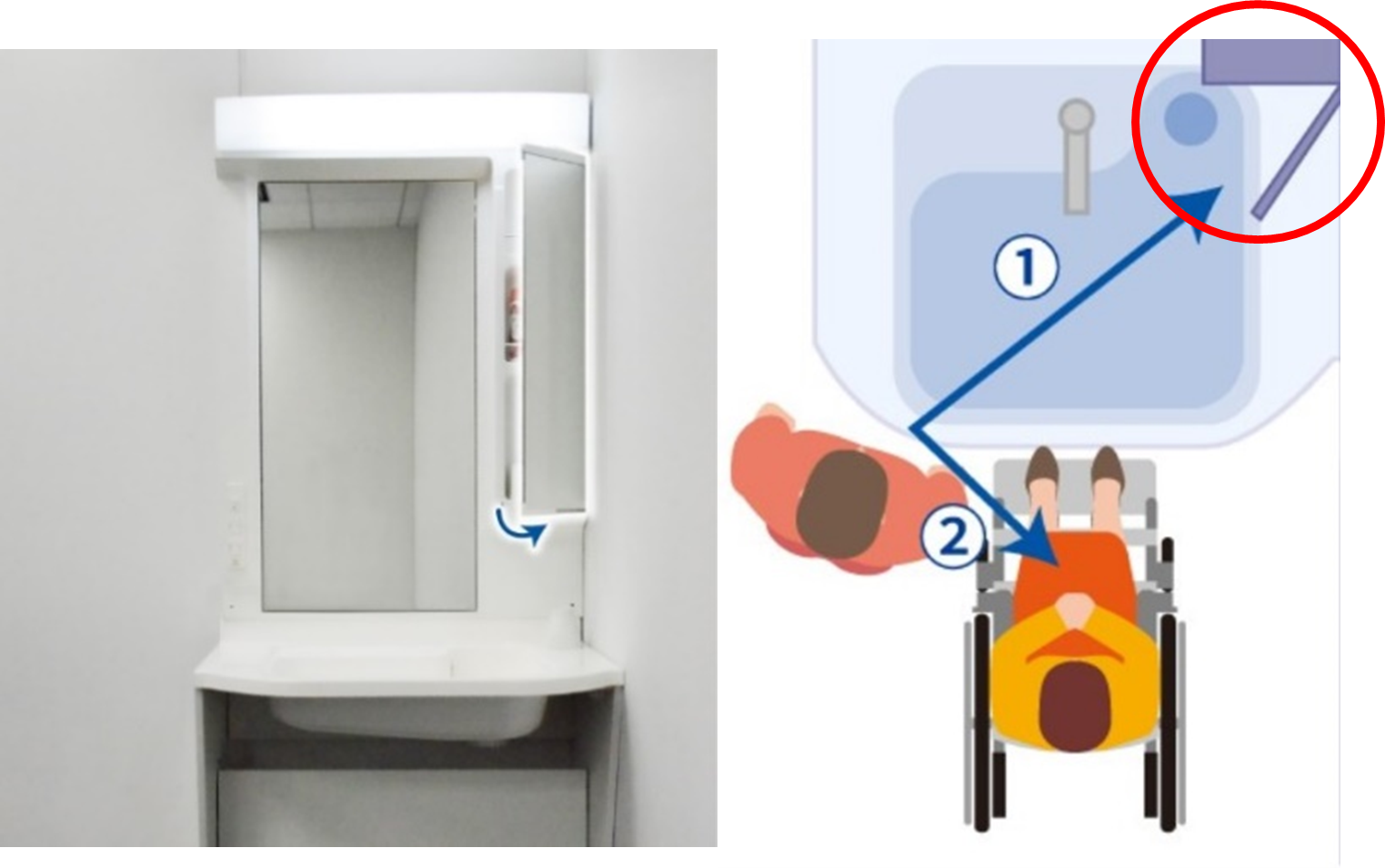 ①
②