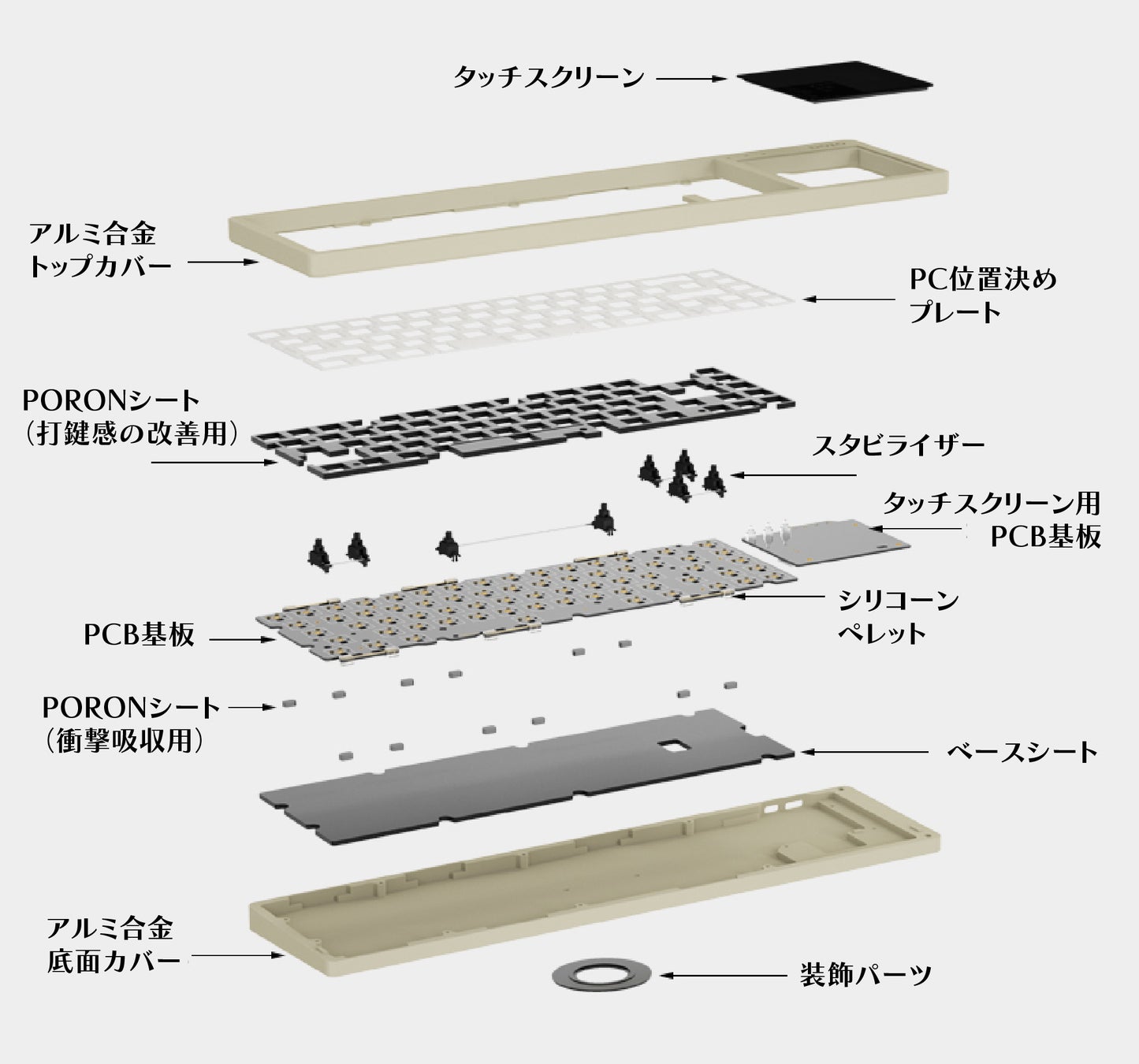 タッチスクリーン

アルミ合金
トップカバー

PC位置決め
プレート

PORONシート
(打鍵感の改善用)

スタビライザー

タッチスクリーン用
PCB基板

シリコーン
ペレット

PCB基板

PORONシート
(衝撃吸収用)

ベースシート

アルミ合金
底面カバー

装飾パーツ