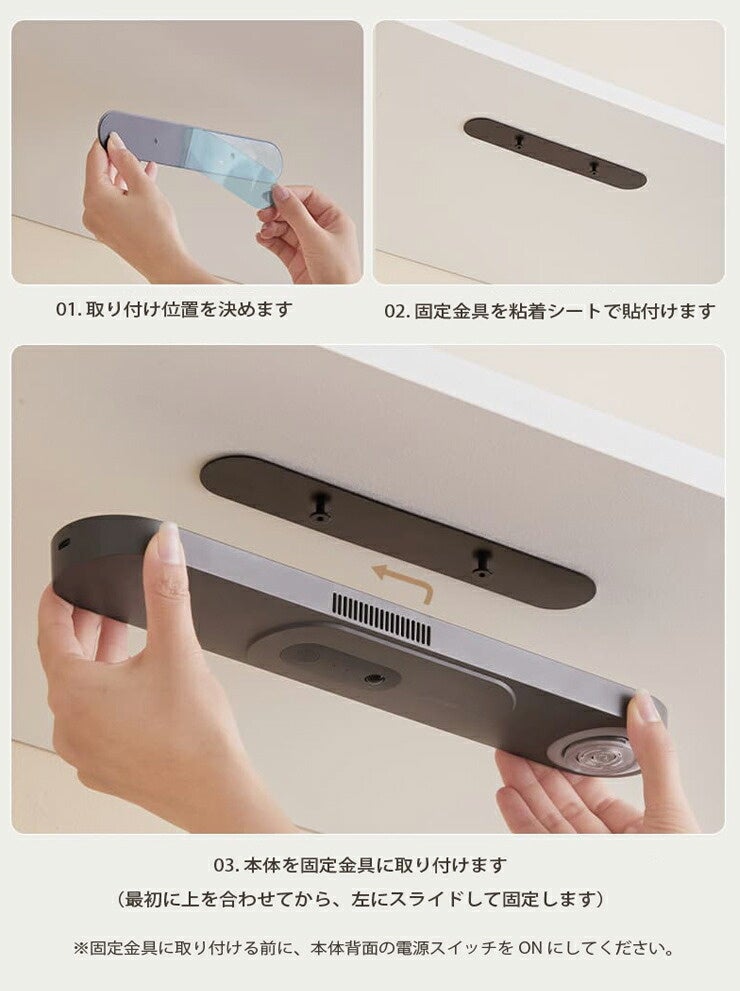 01. 取り付け位置を決めます

02. 固定金具を粘着シートで貼付けます

03. 本体を固定金具に取り付けます
（最初に上を合わせてから、左にスライドして固定します）

※固定金具に取り付ける前に、本体背面の電源スイッチを ON にしてください。