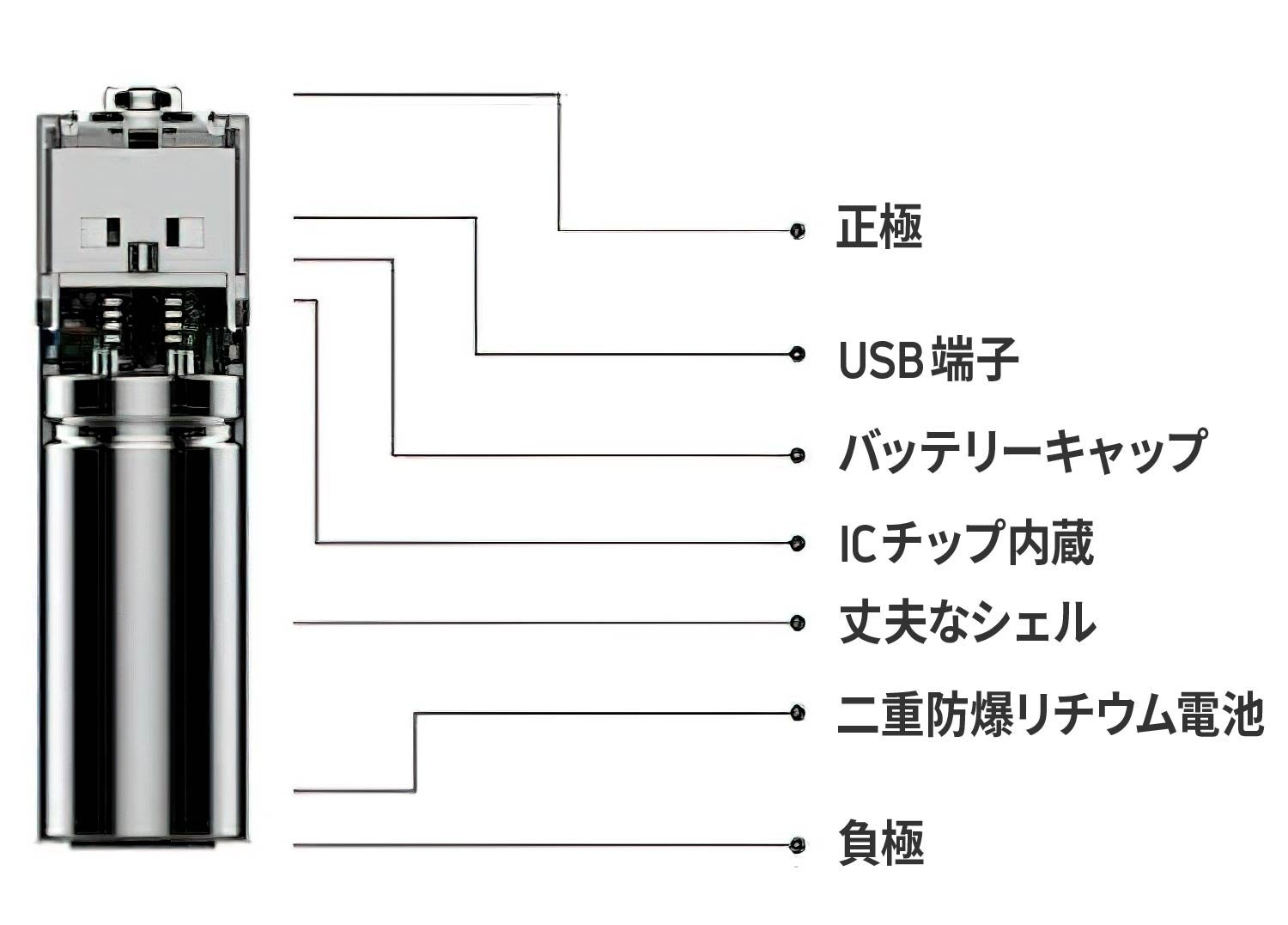 正極

USB端子

バッテリーキャップ

ICチップ内蔵

丈夫なシェル

二重防爆リチウム電池

負極