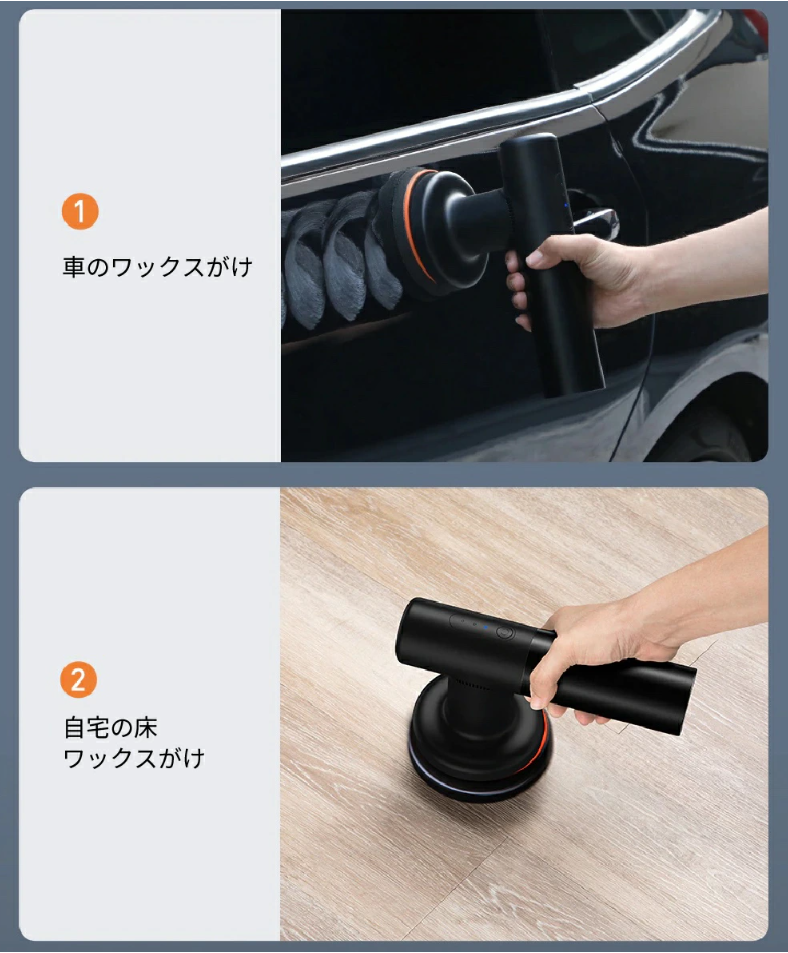 1

車のワックスがけ

2

自宅の床
ワックスがけ