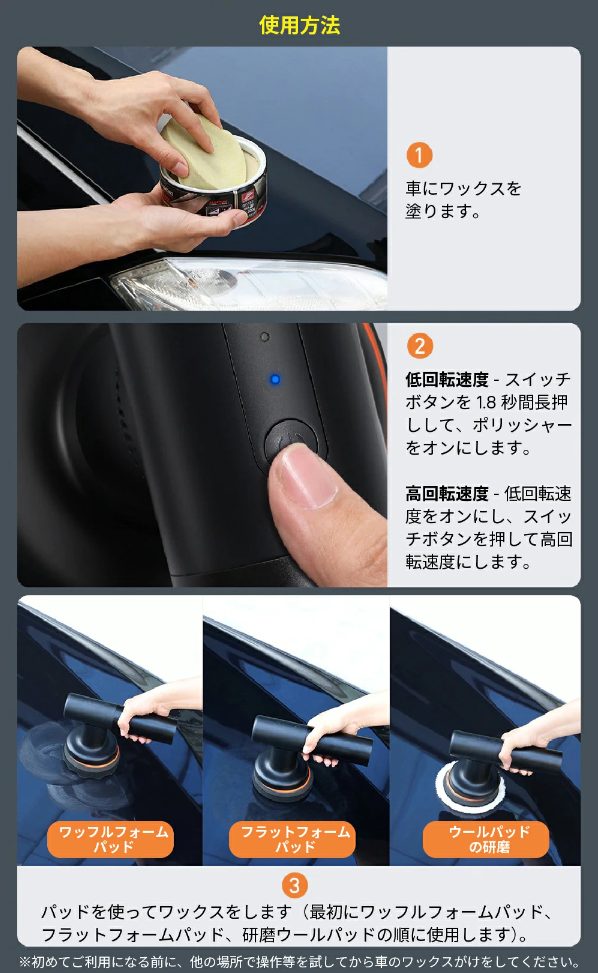 使用方法

1

車にワックスを塗ります。

2

低回転速度 - スイッチボタンを 1.8 秒間長押しして、ポリッシャーをオンにします。

高回転速度 - 低回転速度をオンにし、スイッチボタンを押して高回転速度にします。

ワッフルフォームパッド

フラットフォームパッド

ウールパッドの研磨

3

パッドを使ってワックスをします（最初にワッフルフォームパッド、フラットフォームパッド、研磨ウールパッドの順に使用します)。

※初めてご利用になる前に、他の場所で操作等を試してから車のワックスがけをしてください。