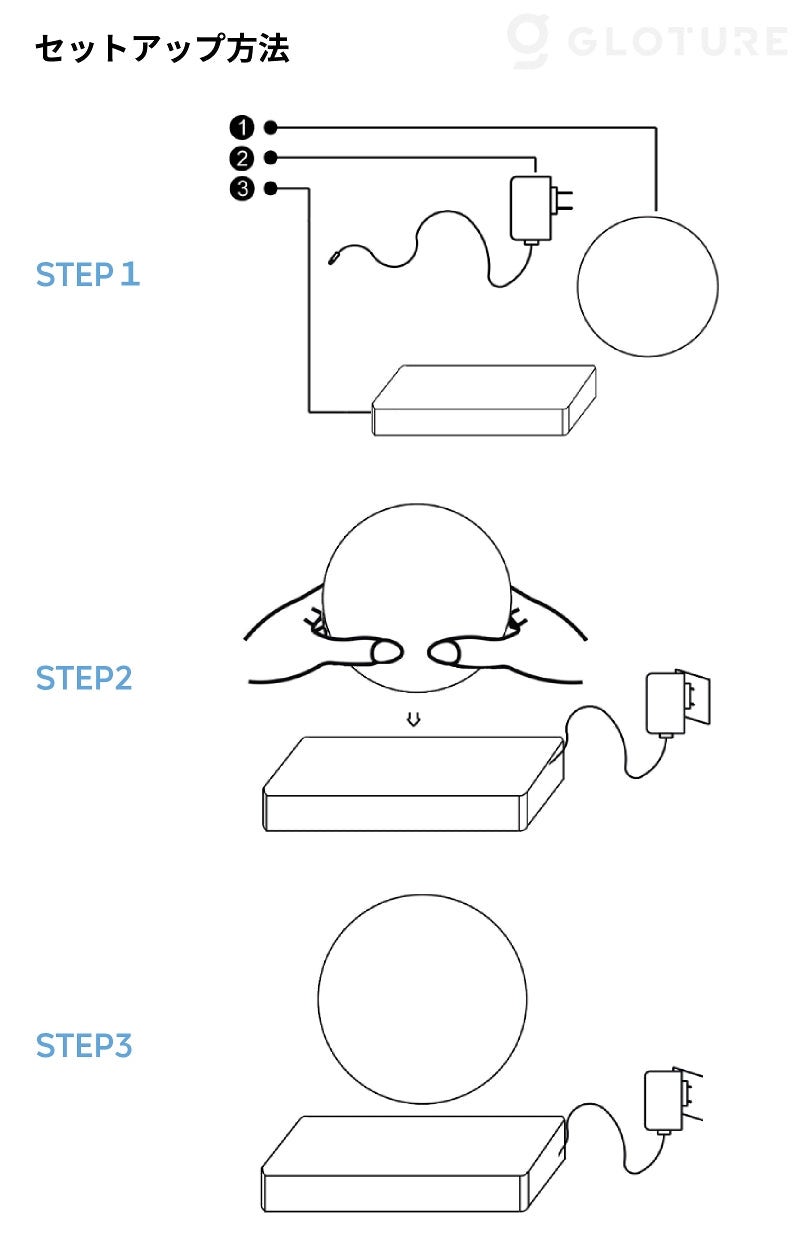 セットアップ方法

GLOTURE

❶
❷
❸

STEP 1

STEP2

STEP3