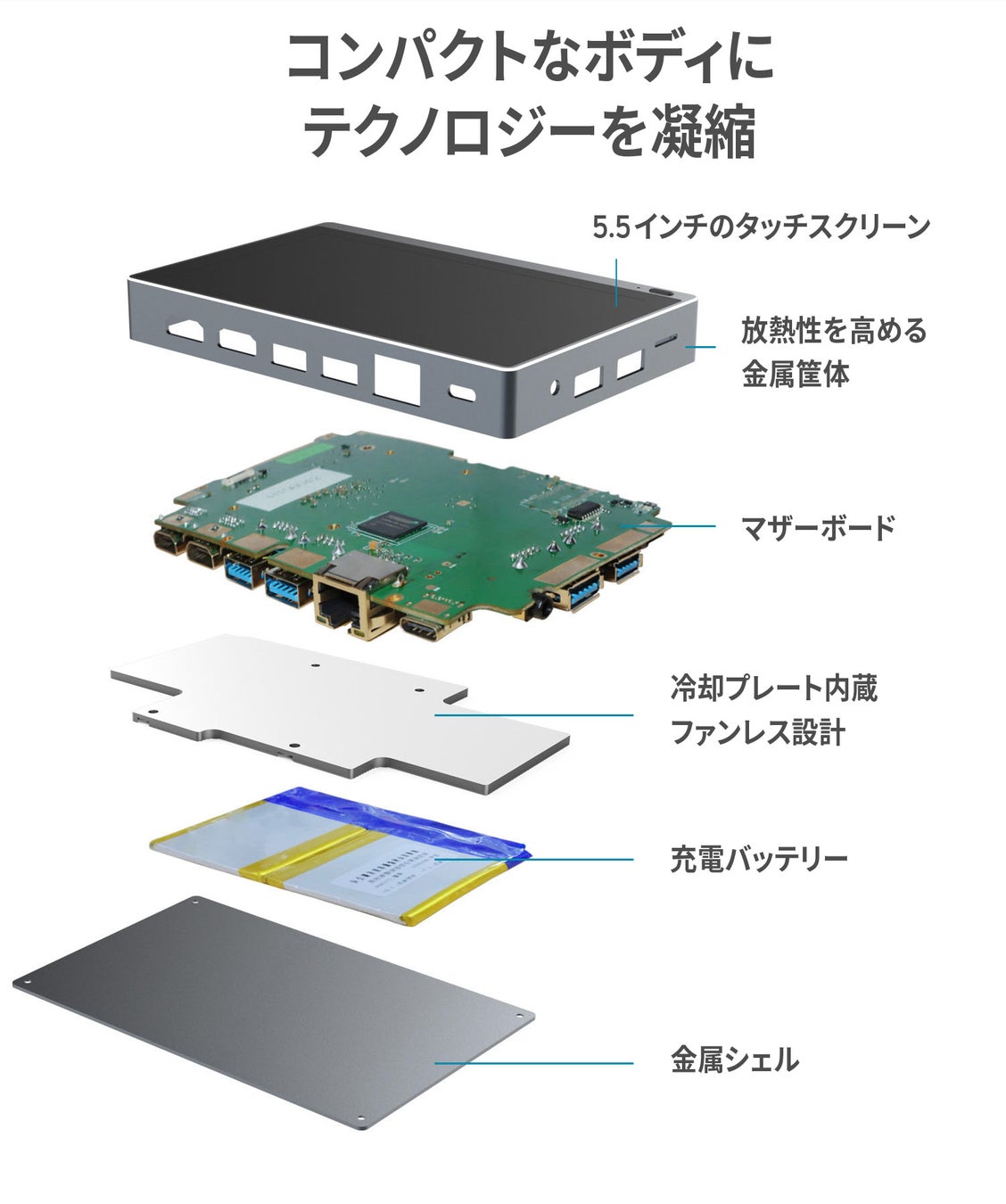 コンパクトなボディに
テクノロジーを凝縮

5.5インチのタッチスクリーン

放熱性を高める
金属筐体

マザーボード

冷却プレート内蔵
ファンレス設計

充電バッテリー

金属シェル