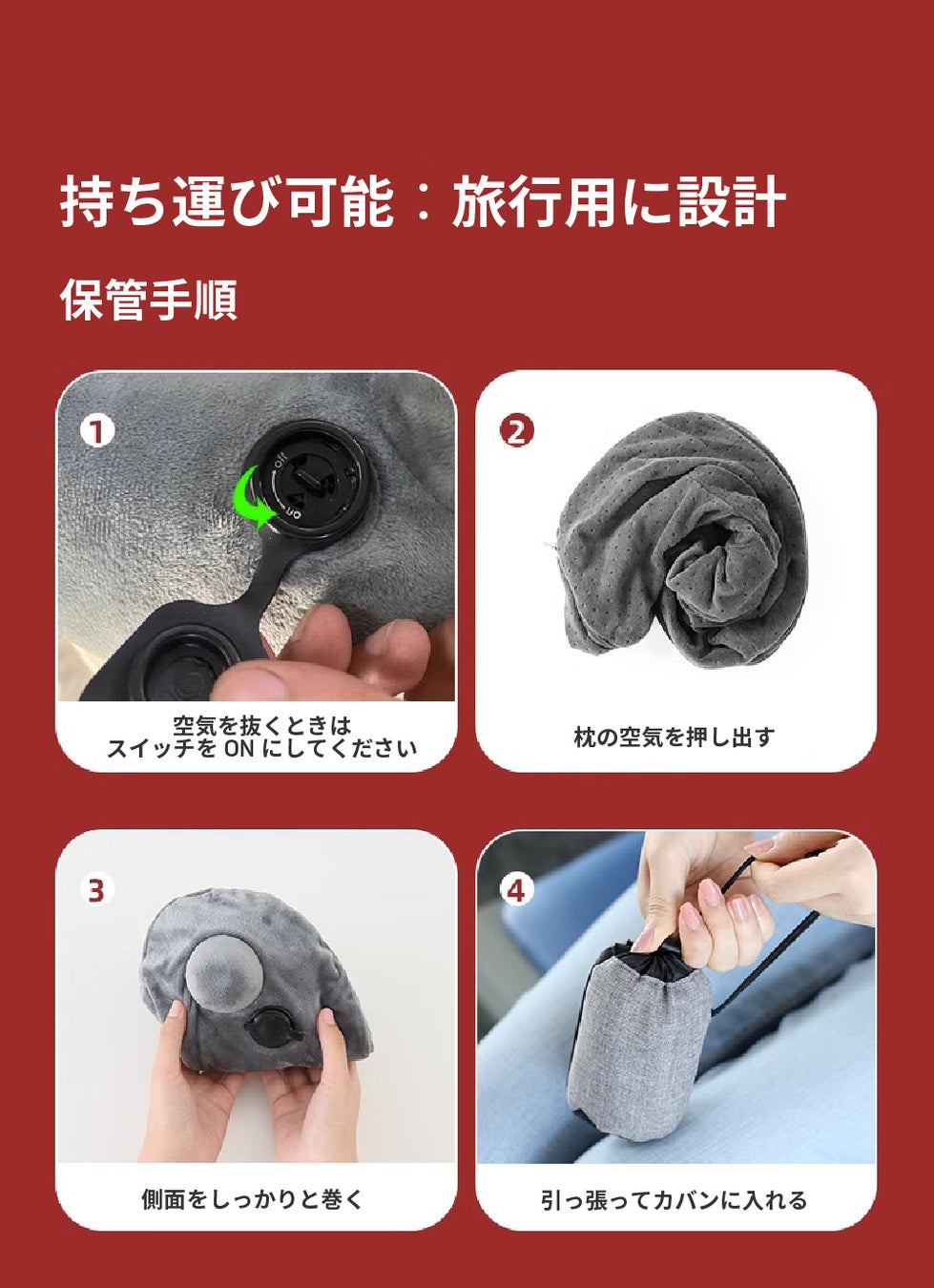 持ち運び可能：旅行用に設計

保管手順

1

off

on

空気を抜くときは
スイッチを ON にしてください

2

枕の空気を押し出す

3

側面をしっかりと巻く

4

引っ張ってカバンに入れる