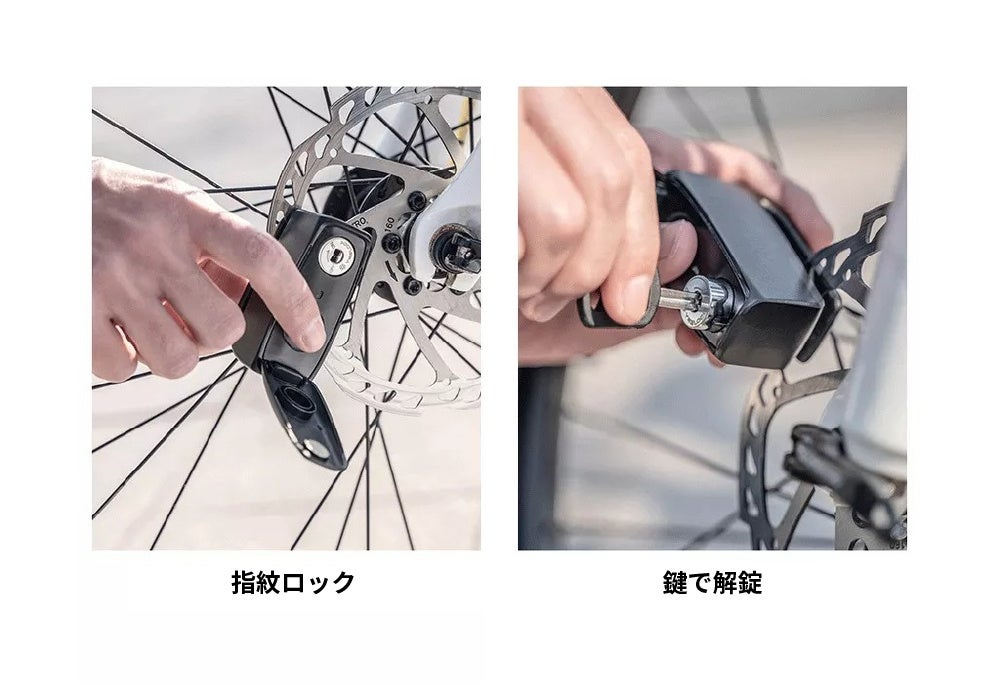 RO 160

指紋ロック

鍵で解錠