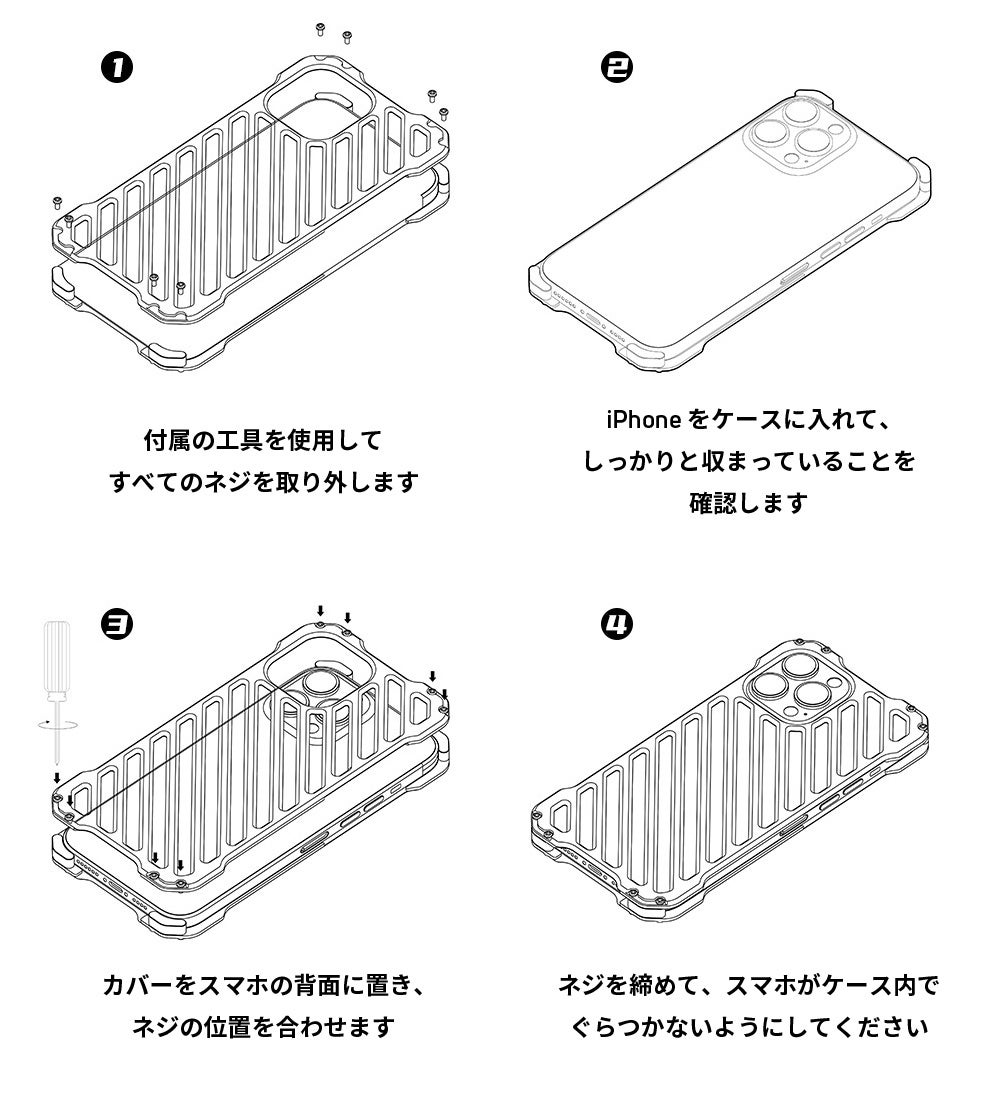 1

付属の工具を使用して
すべてのネジを取り外します

2

iPhone をケースに入れて、
しっかりと収まっていることを
確認します

3

カバーをスマホの背面に置き、
ネジの位置を合わせます

4

ネジを締めて、スマホがケース内で
ぐらつかないようにしてください