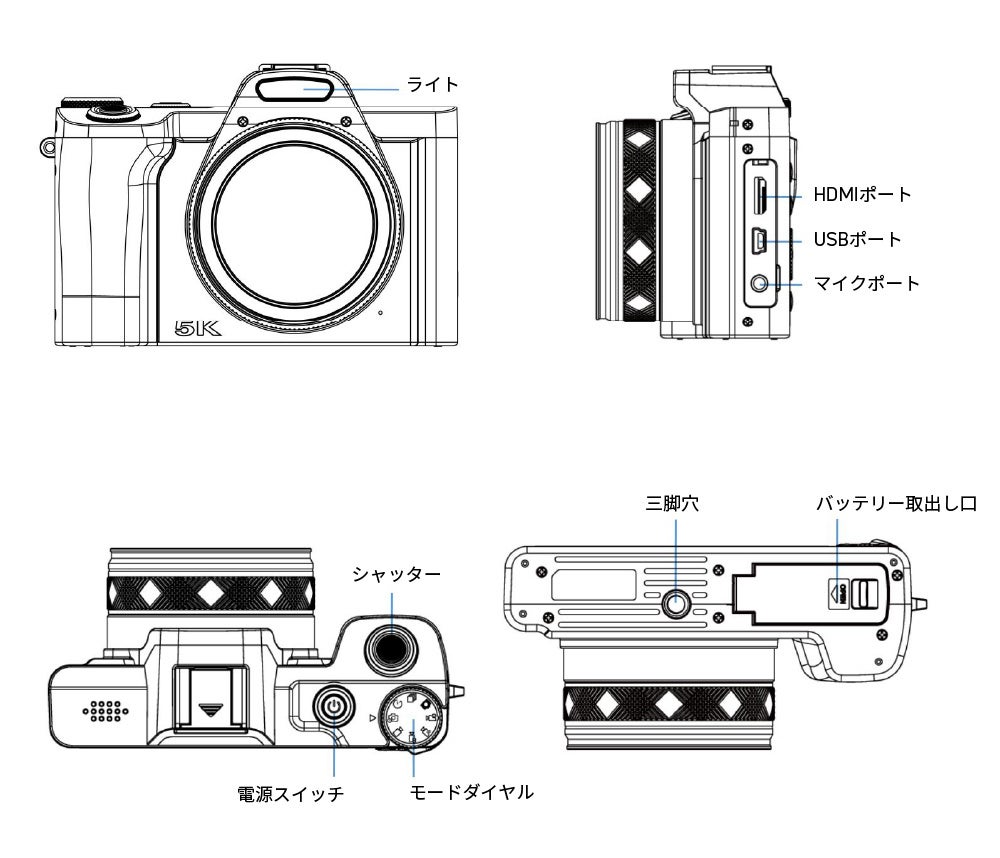 ライト

5K

HDMIポート

USBポート

マイクポート

三脚穴

バッテリー取出し口

シャッター

電源スイッチ

モードダイヤル