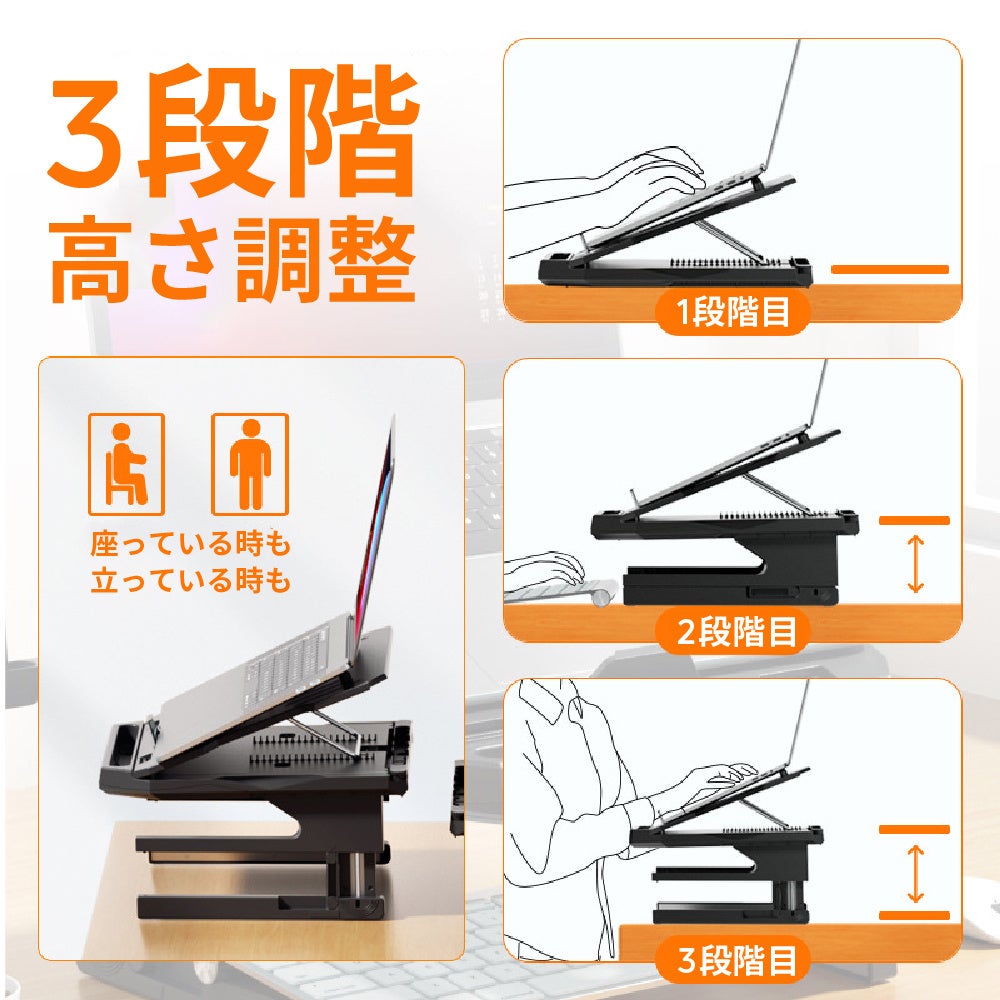 3段階
高さ調整

座っている時も
立っている時も

1段階目

2段階目

3段階目