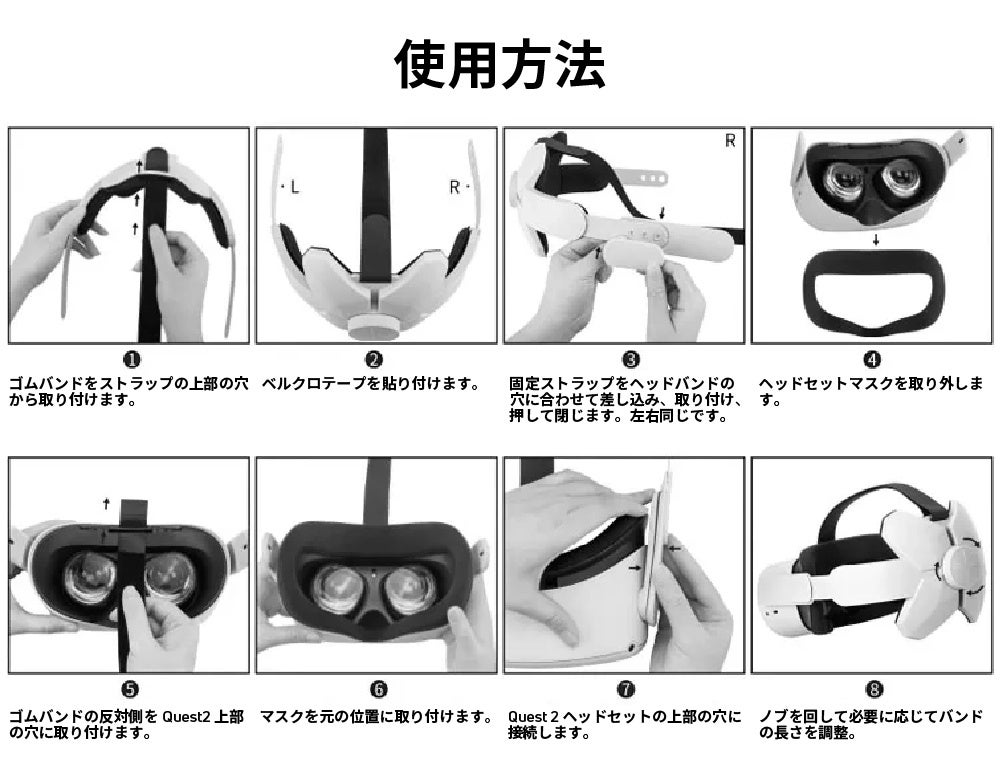 使用方法

L R

R

❶
ゴムバンドをストラップの上部の穴から取り付けます。

❷
ベルクロテープを貼り付けます。

❸
固定ストラップをヘッドバンドの穴に合わせて差し込み、取り付け、押して閉じます。左右同じです。

❹
ヘッドセットマスクを取り外します。

❺
ゴムバンドの反対側を Quest2 上部の穴に取り付けます。

❻
マスクを元の位置に取り付けます。

❼
Quest 2 ヘッドセットの上部の穴に接続します。

❽
ノブを回して必要に応じてバンドの長さを調整。