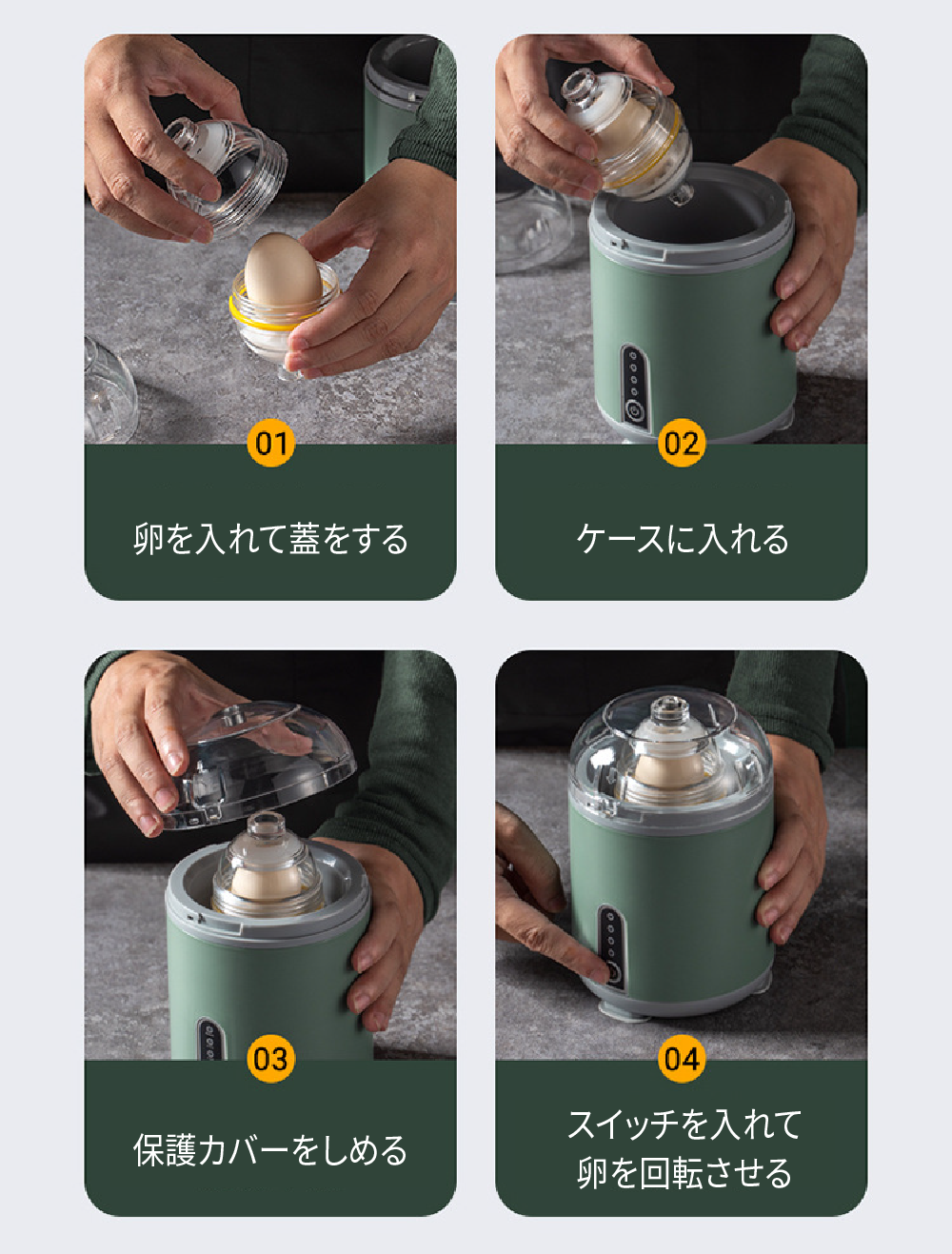 01

卵を入れて蓋をする

02

ケースに入れる

03

保護カバーをしめる

04

スイッチを入れて
卵を回転させる