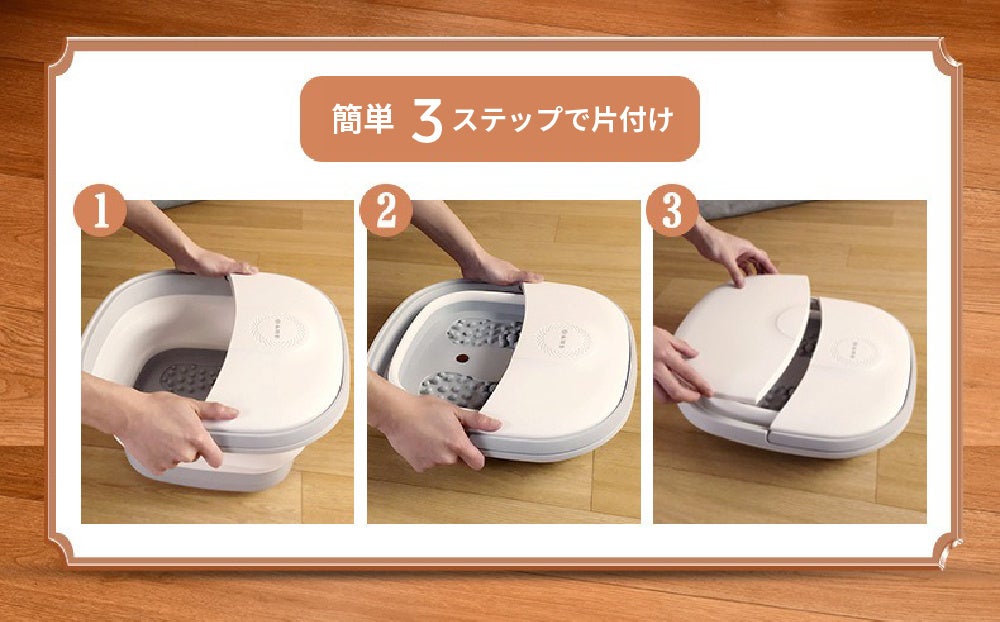 簡単 3ステップで片付け

1

2

3