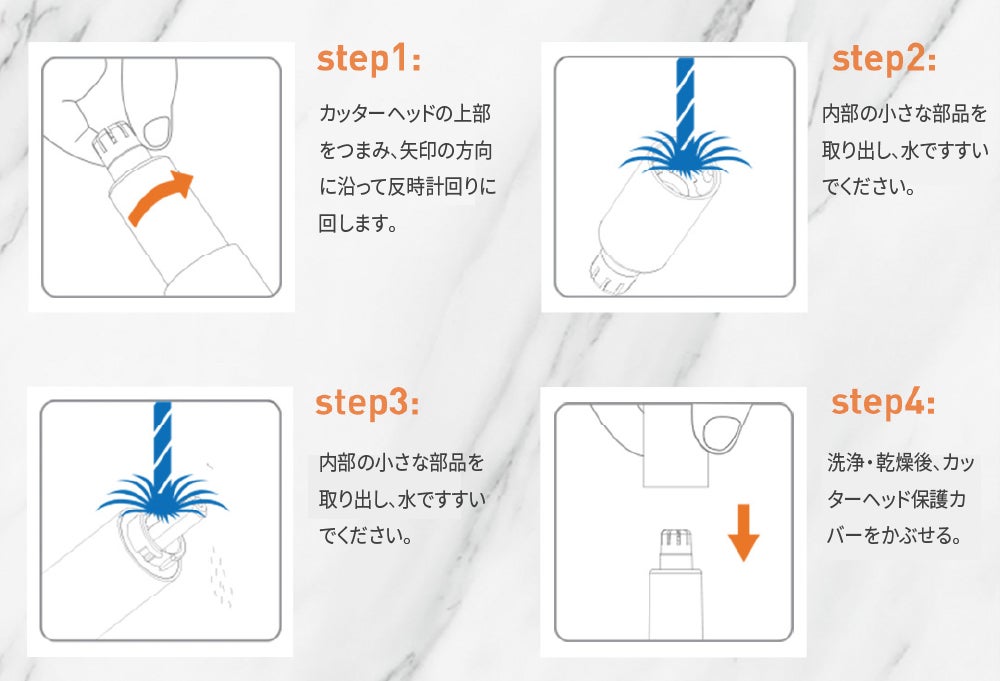 step1:

カッターヘッドの上部をつまみ、矢印の方向に沿って反時計回りに回します。

step2:

内部の小さな部品を取り出し、水ですすいでください。

step3:

内部の小さな部品を取り出し、水ですすいでください。

step4:

洗浄・乾燥後、カッターヘッド保護カバーをかぶせる。